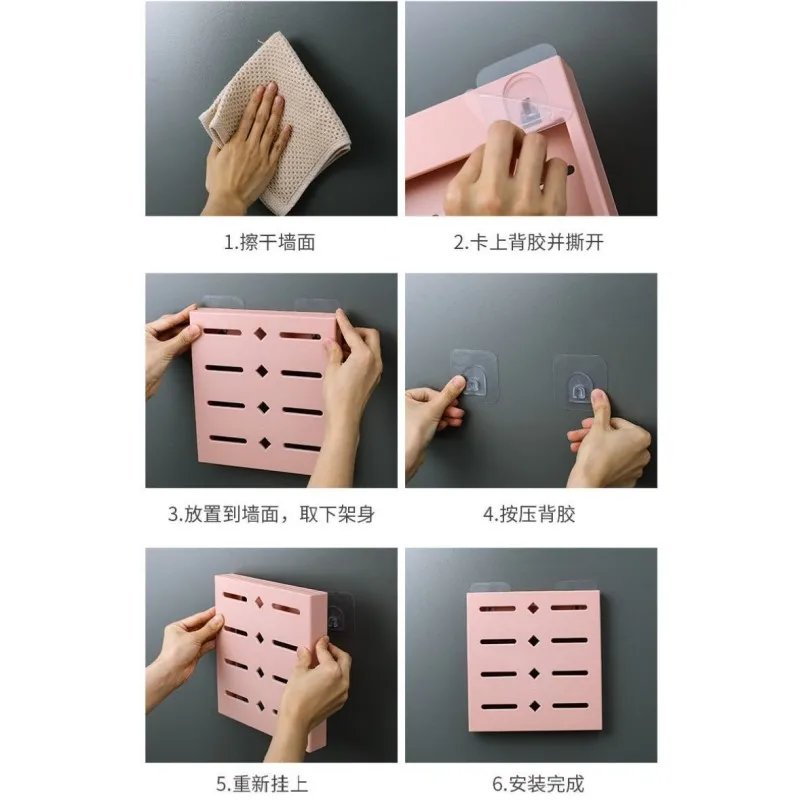 1.擦干墙面

2.卡上背胶并撕开

3.放置到墙面，取下架身

4.按压背胶

5.重新挂上

6.安装完成