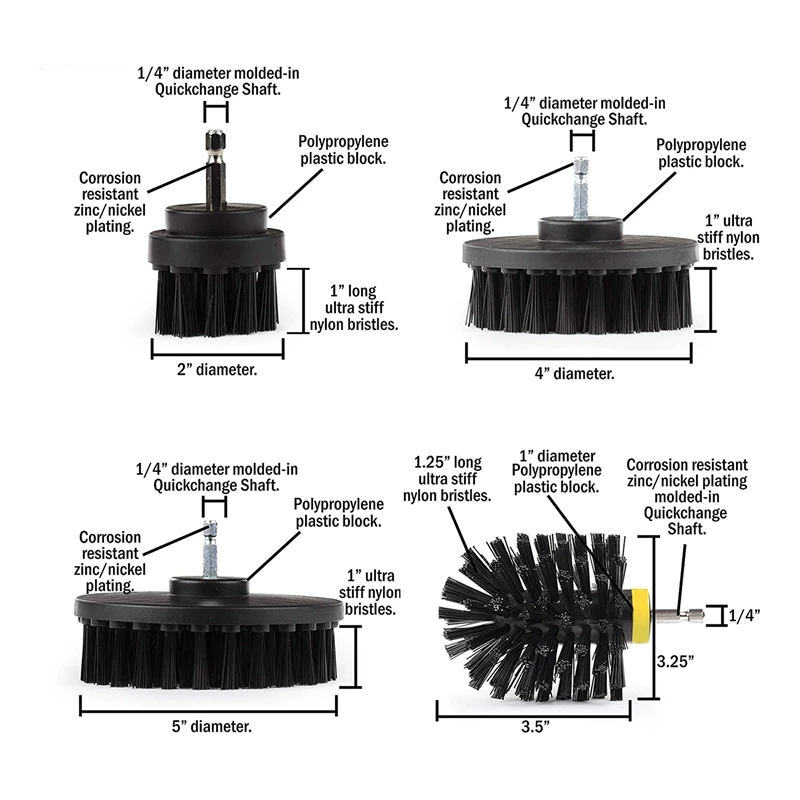 1/4” diameter molded-in Quickchange Shaft.

Polypropylene plastic block.

Corrosion resistant zinc/nickel plating.

1” long ultra stiff nylon bristles.

2” diameter.

1/4” diameter molded-in Quickchange Shaft.

Polypropylene plastic block.

Corrosion resistant zinc/nickel plating.

1” ultra stiff nylon bristles.

4” diameter.

1/4” diameter molded-in Quickchange Shaft.

Polypropylene plastic block.

Corrosion resistant zinc/nickel plating.

1” ultra stiff nylon bristles.

5” diameter.

1.25” long ultra stiff nylon bristles.

1” diameter Polypropylene plastic block.

Corrosion resistant zinc/nickel plating molded-in Quickchange Shaft.

1/4”

3.25”

3.5”