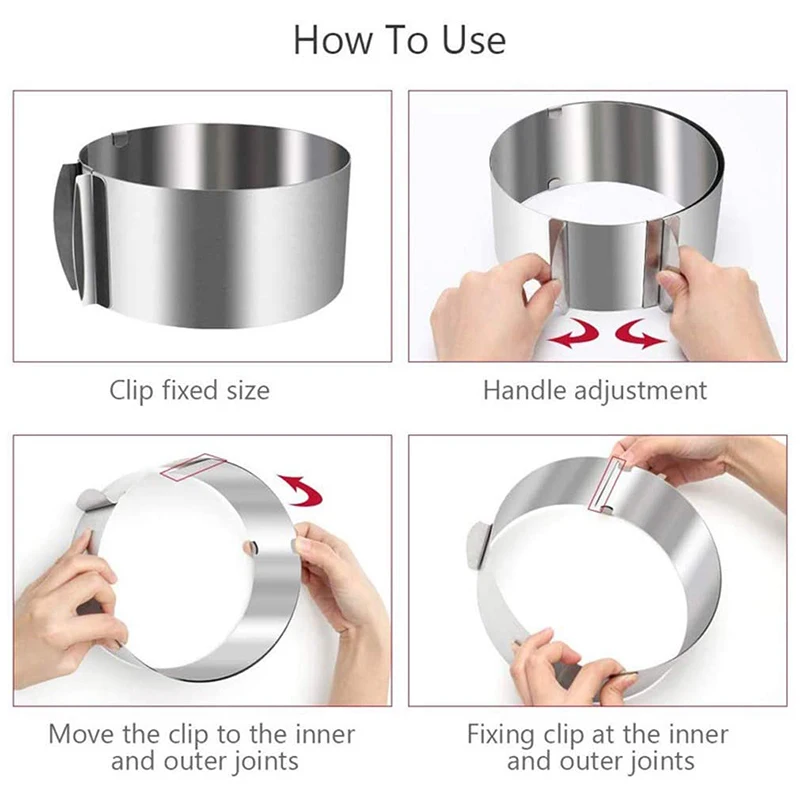 How To Use

Clip fixed size

Handle adjustment

Move the clip to the inner and outer joints

Fixing clip at the inner and outer joints