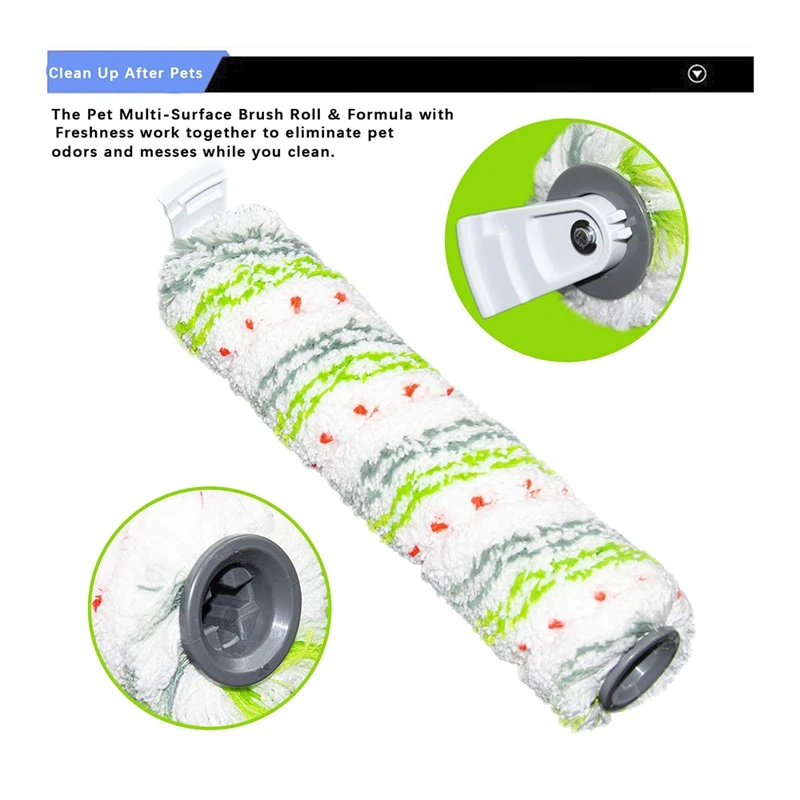 Clean Up After Pets

The Pet Multi-Surface Brush Roll & Formula with Freshness work together to eliminate pet odors and messes while you clean.