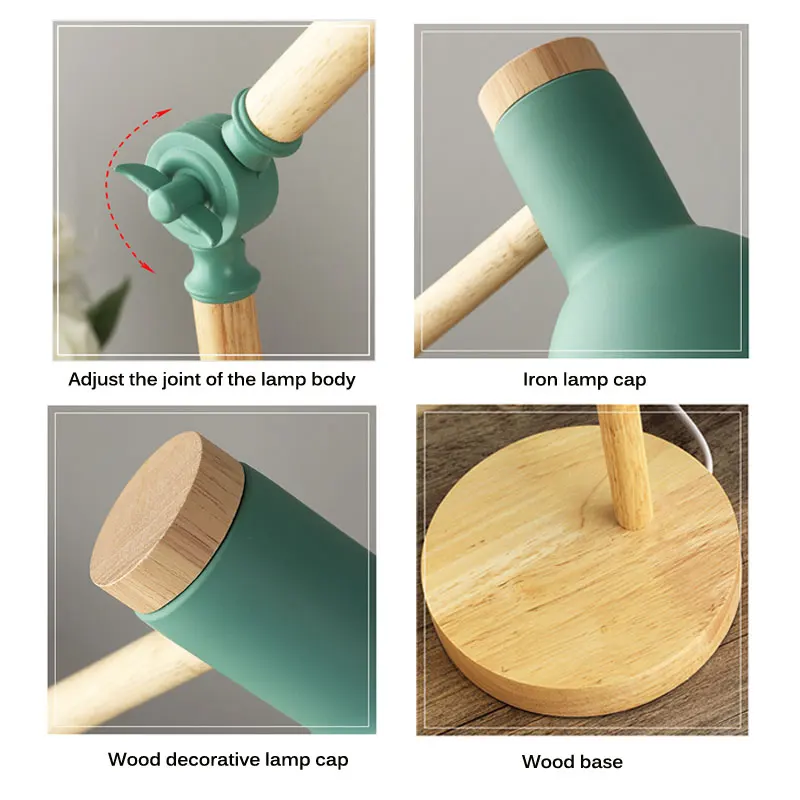 Adjust the joint of the lamp body

Iron lamp cap

Wood decorative lamp cap

Wood base