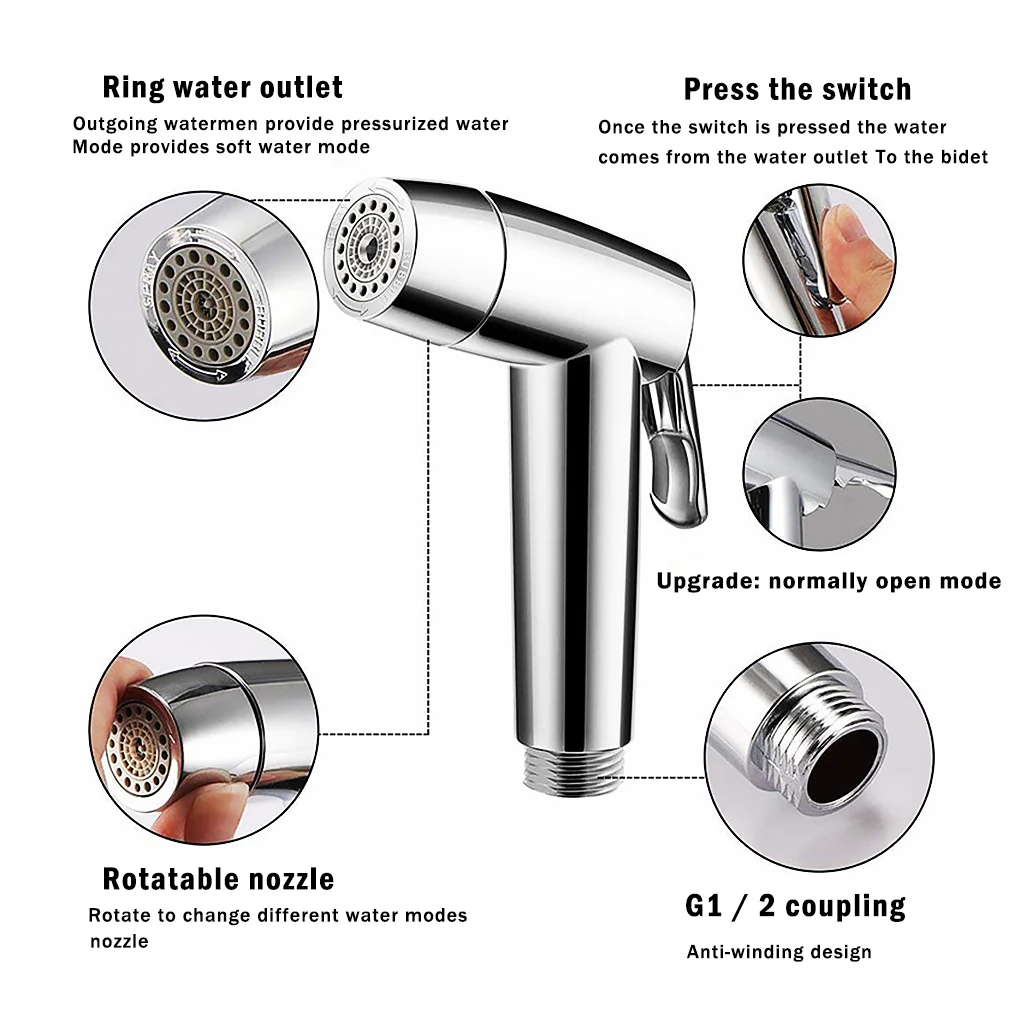 Ring water outlet

Outgoing watermen provide pressurized water
Mode provides soft water mode

Press the switch

Once the switch is pressed the water comes from the water outlet To the bidet

Upgrade: normally open mode

Rotatable nozzle

Rotate to change different water modes nozzle

G1 / 2 coupling

Anti-winding design