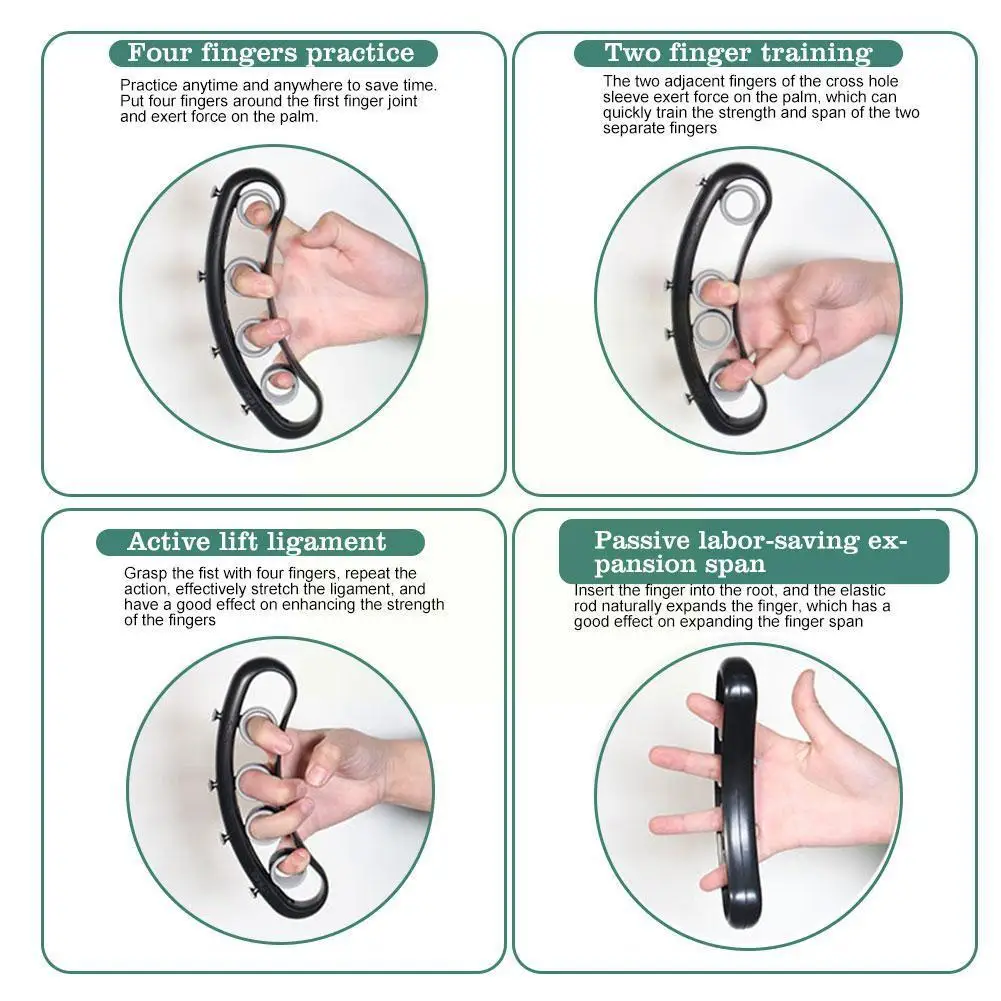 Four fingers practice

Practice anytime and anywhere to save time. Put four fingers around the first finger joint and exert force on the palm.

Two finger training

The two adjacent fingers of the cross hole sleeve exert force on the palm, which can quickly train the strength and span of the two separate fingers

Active lift ligament

Grasp the fist with four fingers, repeat the action, effectively stretch the ligament, and have a good effect on enhancing the strength of the fingers

Passive labor-saving expansion span

Insert the finger into the root, and the elastic rod naturally expands the finger, which has a good effect on expanding the finger span