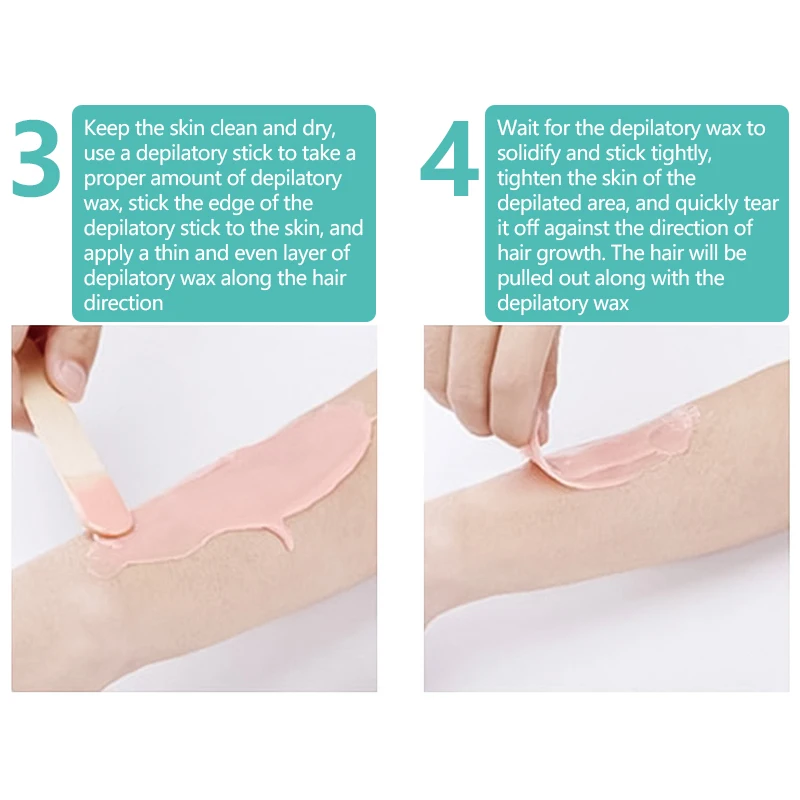 3

Keep the skin clean and dry, use a depilatory stick to take a proper amount of depilatory wax, stick the edge of the depilatory stick to the skin, and apply a thin and even layer of depilatory wax along the hair direction

4

Wait for the depilatory wax to solidify and stick tightly, tighten the skin of the depilated area, and quickly tear it off against the direction of hair growth. The hair will be pulled out along with the depilatory wax