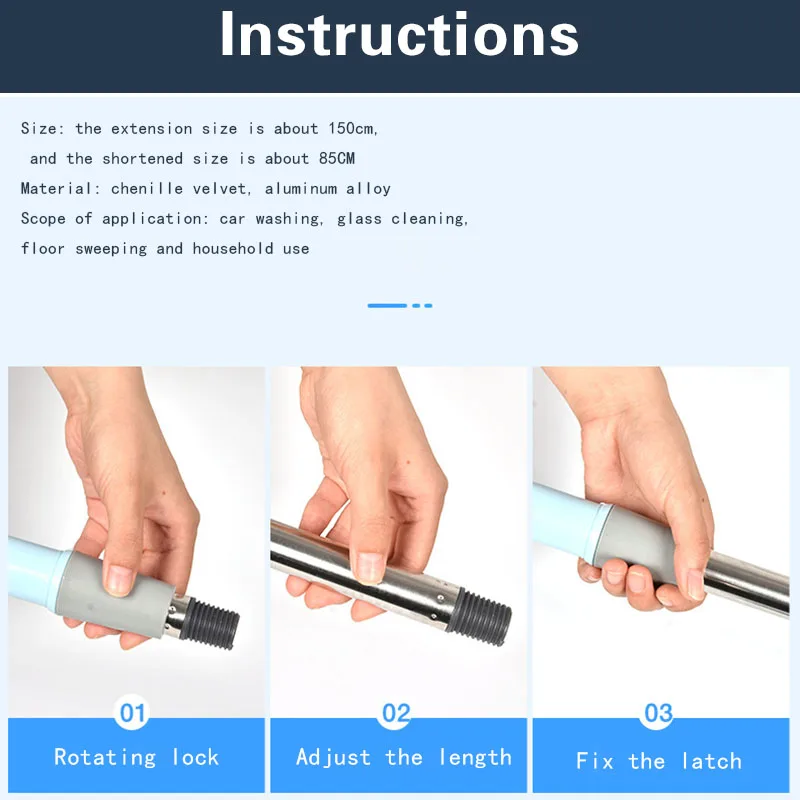 Instructions

Size: the extension size is about 150cm, and the shortened size is about 85CM
Material: chenille velvet, aluminum alloy
Scope of application: car washing, glass cleaning, floor sweeping and household use

01
Rotating lock

02
Adjust the length

03
Fix the latch