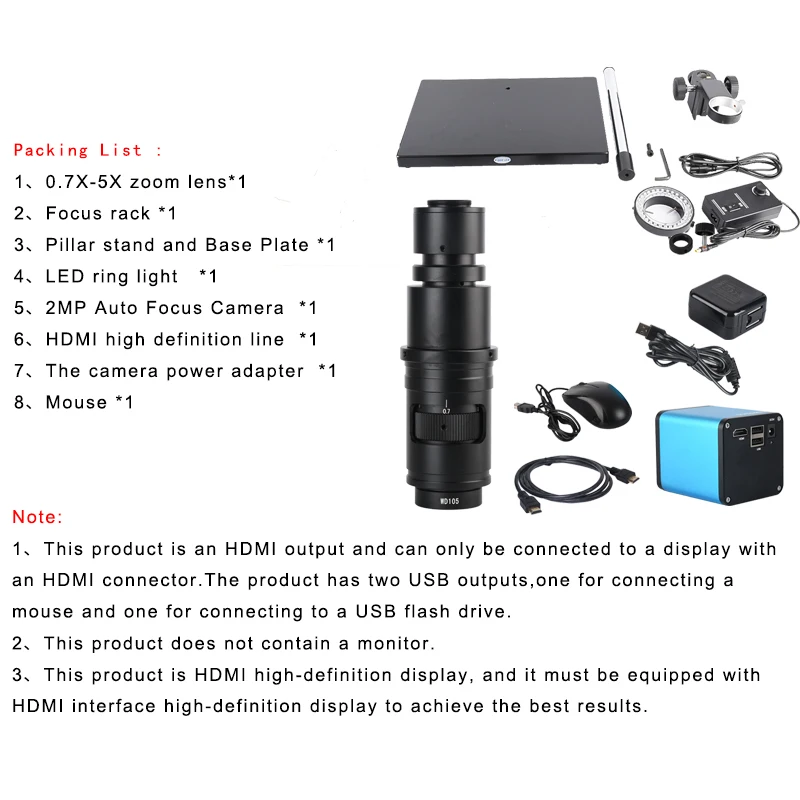 Packing List :

1、0.7X-5X zoom lens*1
2、Focus rack *1
3、Pillar stand and Base Plate *1
4、LED ring light *1
5、2MP Auto Focus Camera *1
6、HDMI high definition line *1
7、The camera power adapter *1
8、Mouse *1

0.7

WD105

Note:

1、This product is an HDMI output and can only be connected to a display with an HDMI connector.The product has two USB outputs,one for connecting a mouse and one for connecting to a USB flash drive.

2、This product does not contain a monitor.

3、This product is HDMI high-definition display, and it must be equipped with HDMI interface high-definition display to achieve the best results.