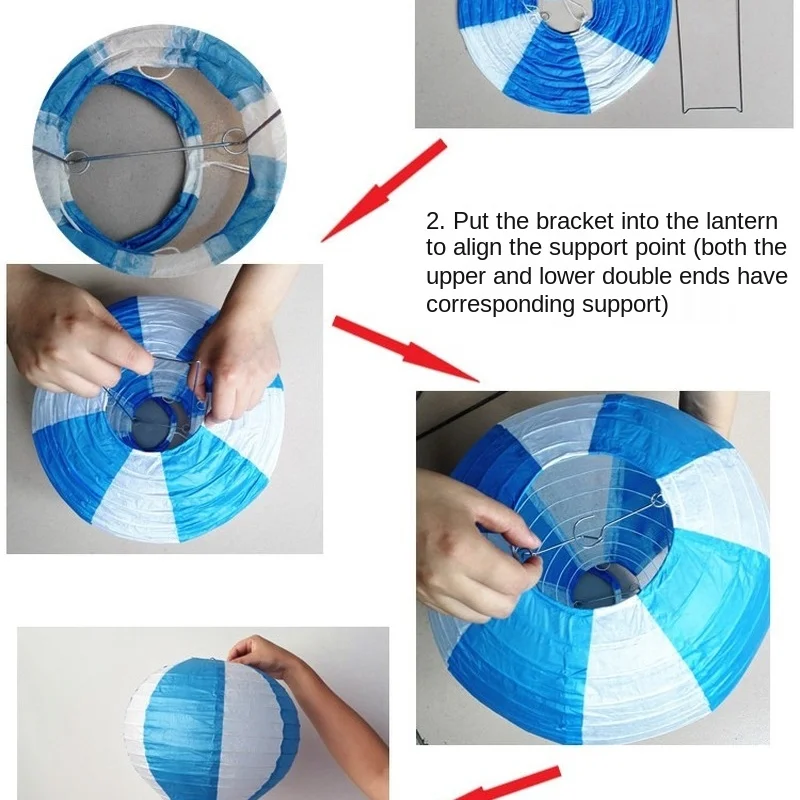 2. Put the bracket into the lantern to align the support point (both the upper and lower double ends have corresponding support)