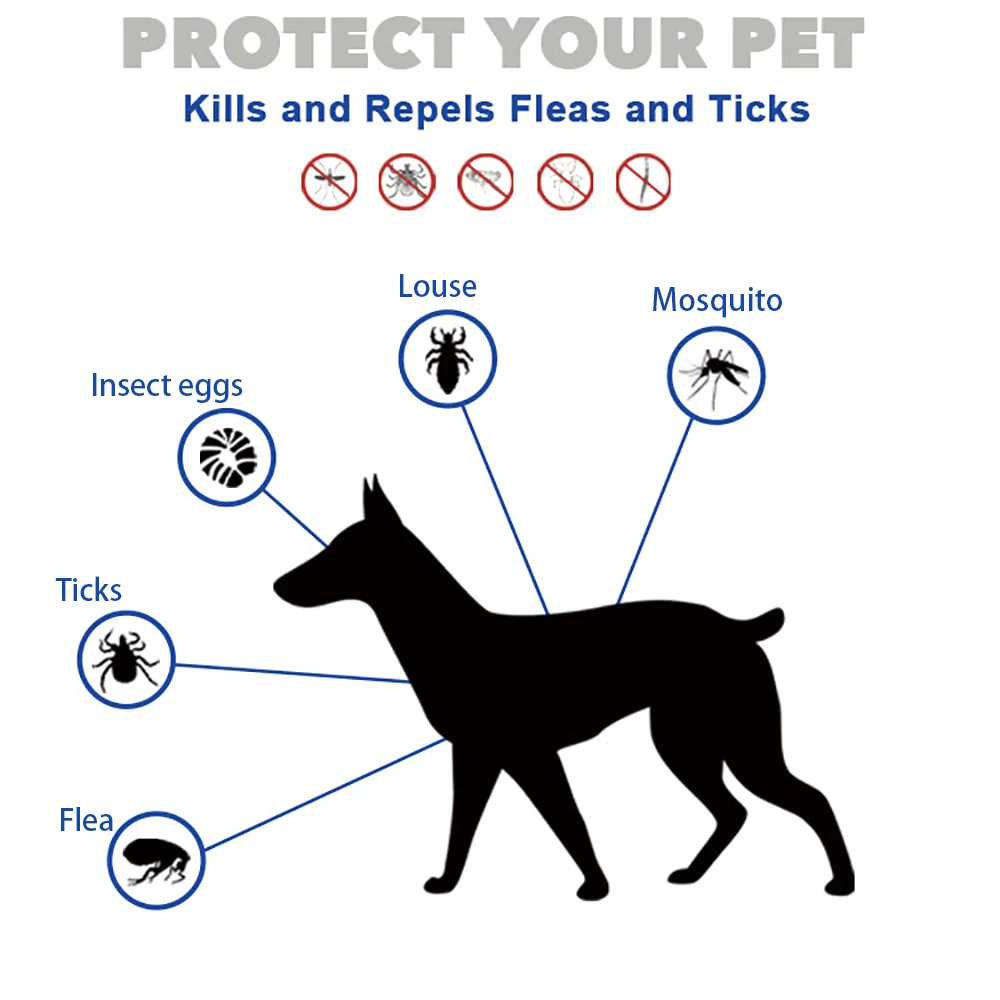 PROTECT YOUR PET
Kills and Repels Fleas and Ticks

Louse
Mosquito
Insect eggs
Ticks
Flea