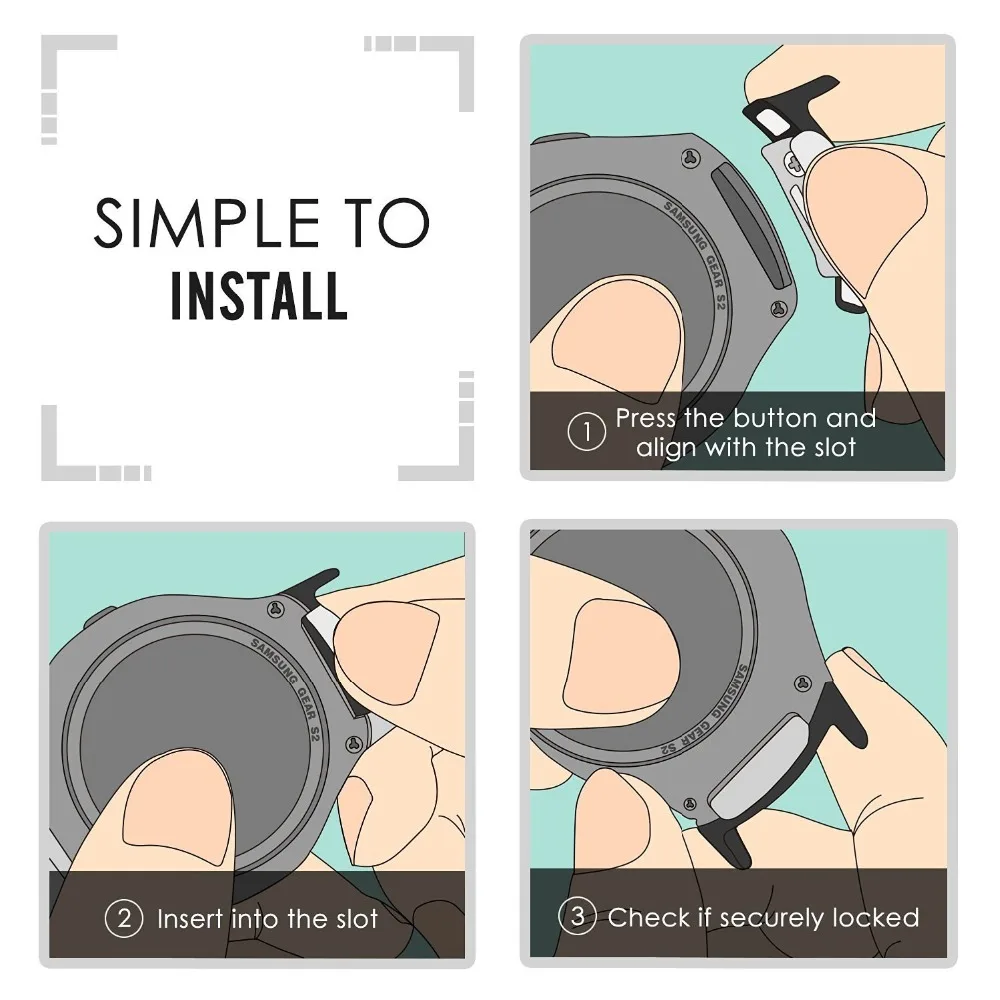 SIMPLE TO
INSTALL

SAMSUNG GEAR S2

1 Press the button and align with the slot

SAMSUNG GEAR S2

2 Insert into the slot

SAMSUNG GEAR S2

3 Check if securely locked