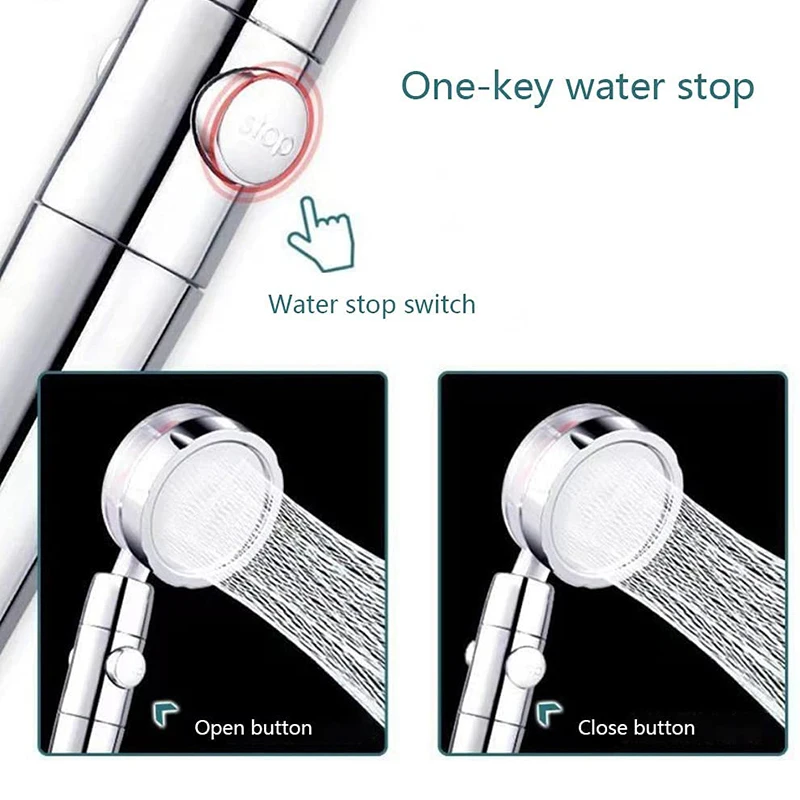 One-key water stop

stop

Water stop switch

Open button

Close button