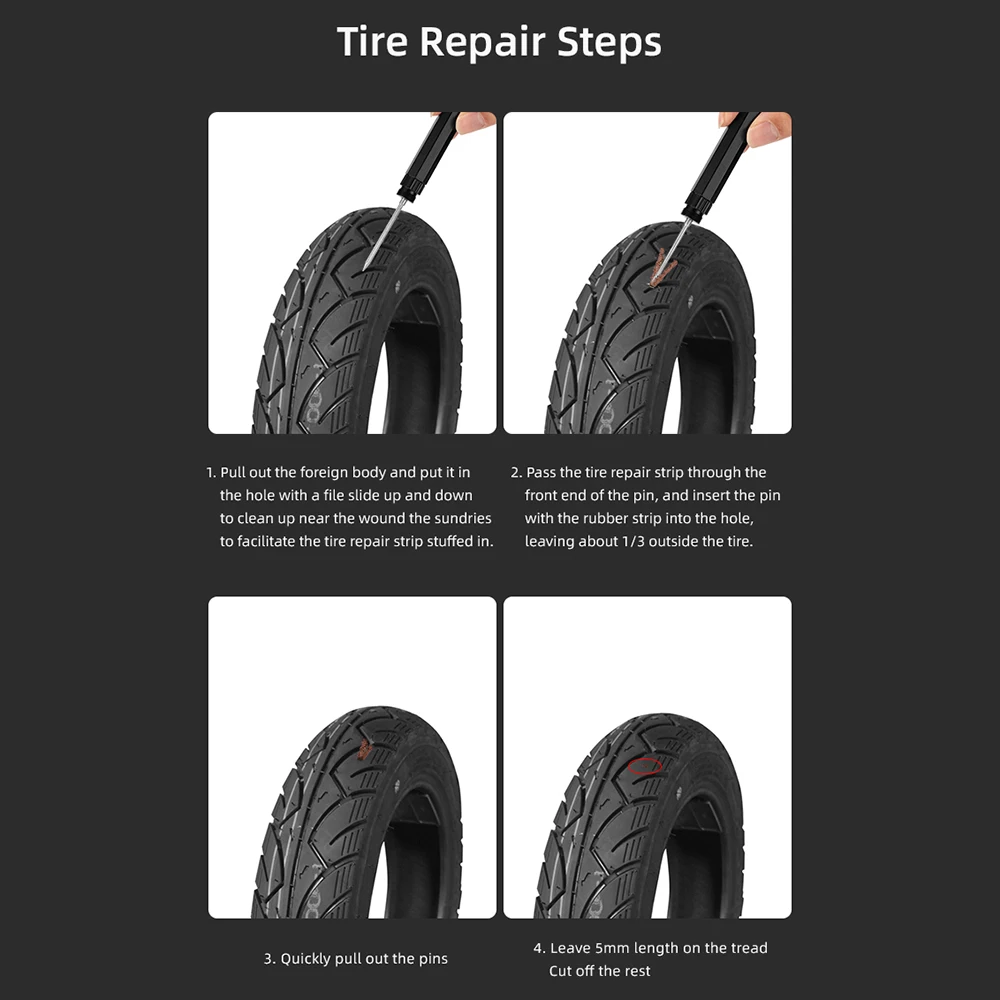 Tire Repair Steps

1. Pull out the foreign body and put it in the hole with a file slide up and down to clean up near the wound the sundries to facilitate the tire repair strip stuffed in.

2. Pass the tire repair strip through the front end of the pin, and insert the pin with the rubber strip into the hole, leaving about 1/3 outside the tire.

3. Quickly pull out the pins

4. Leave 5mm length on the tread
Cut off the rest