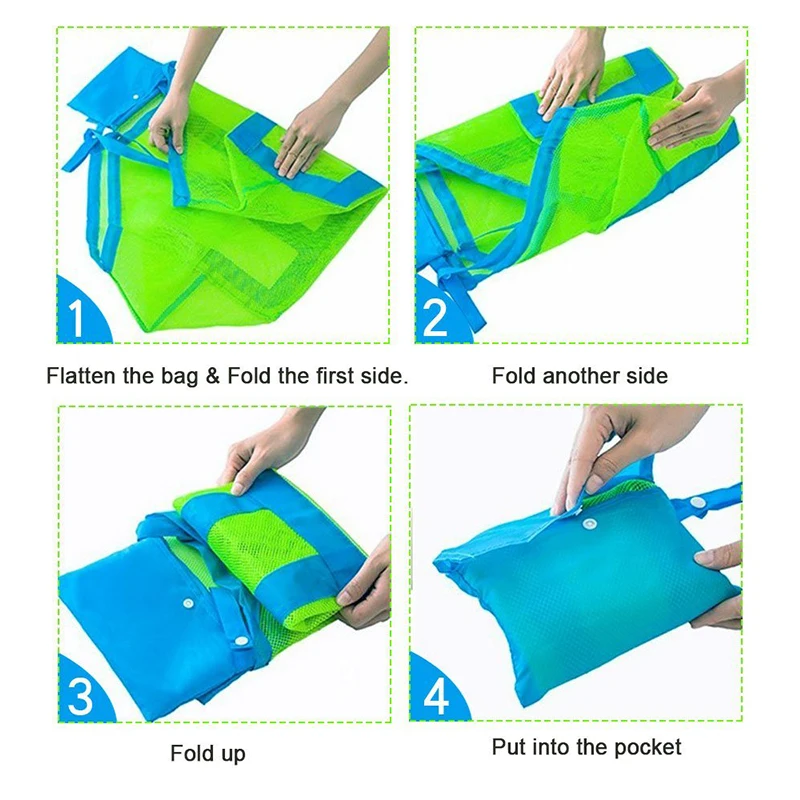 1

Flatten the bag & Fold the first side.

2

Fold another side

3

Fold up

4

Put into the pocket