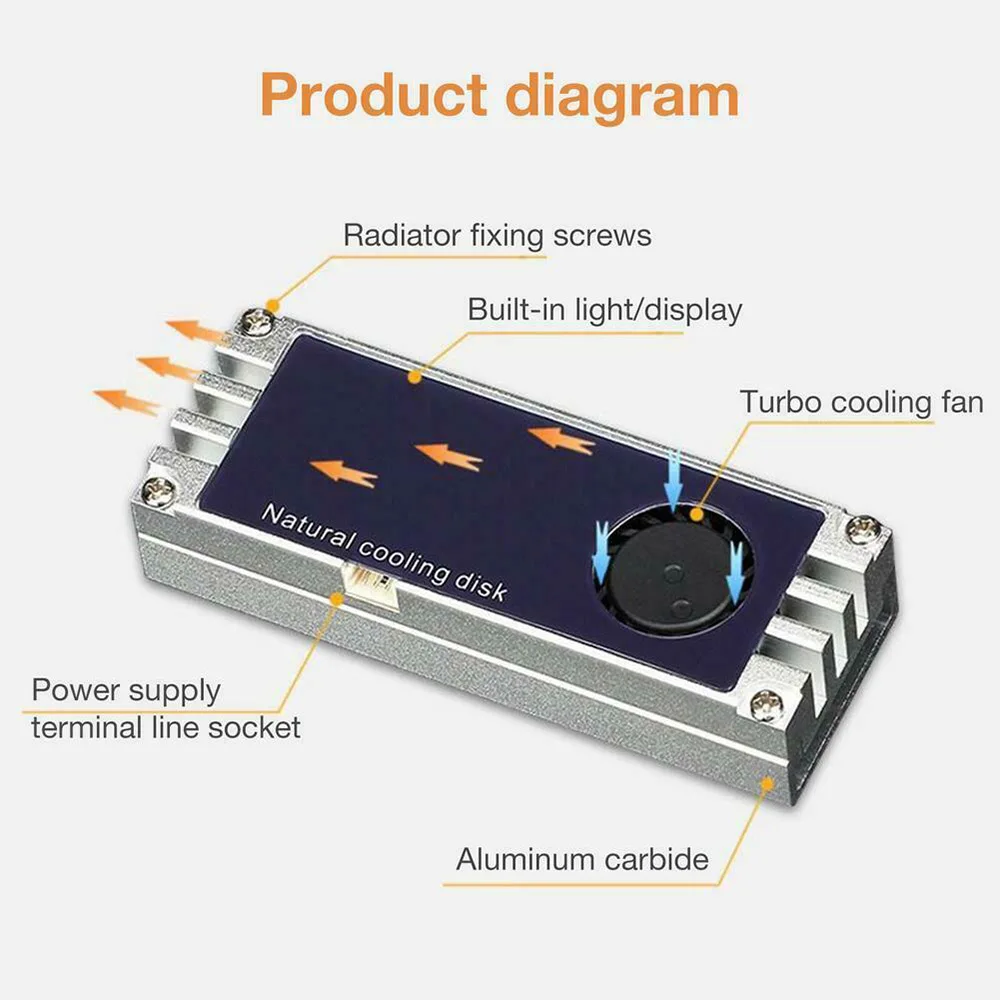 Product diagram

Radiator fixing screws

Built-in light/display

Turbo cooling fan

Natural cooling disk

Power supply terminal line socket

Aluminum carbide