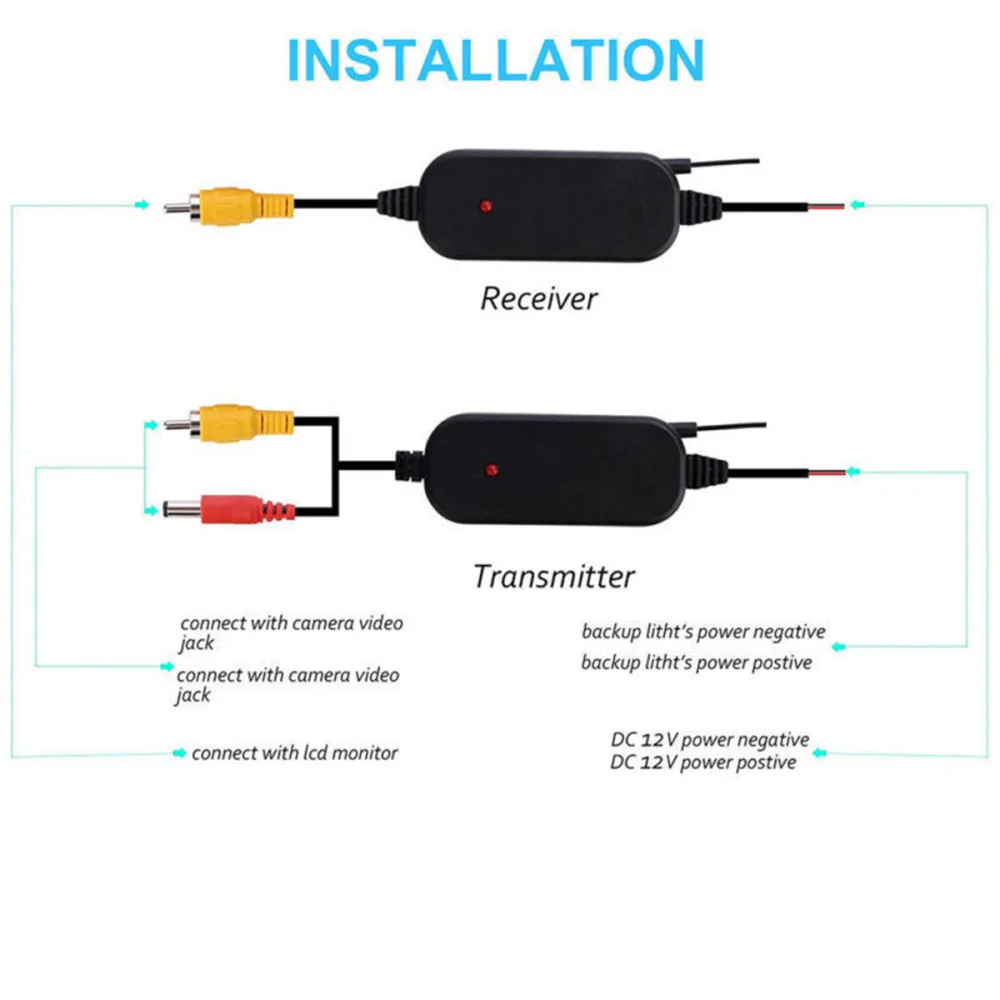 INSTALLATION

Receiver

Transmitter

connect with camera video jack

connect with camera video jack

connect with lcd monitor

backup litht's power negative

backup litht's power postive

DC 12V power negative

DC 12V power postive