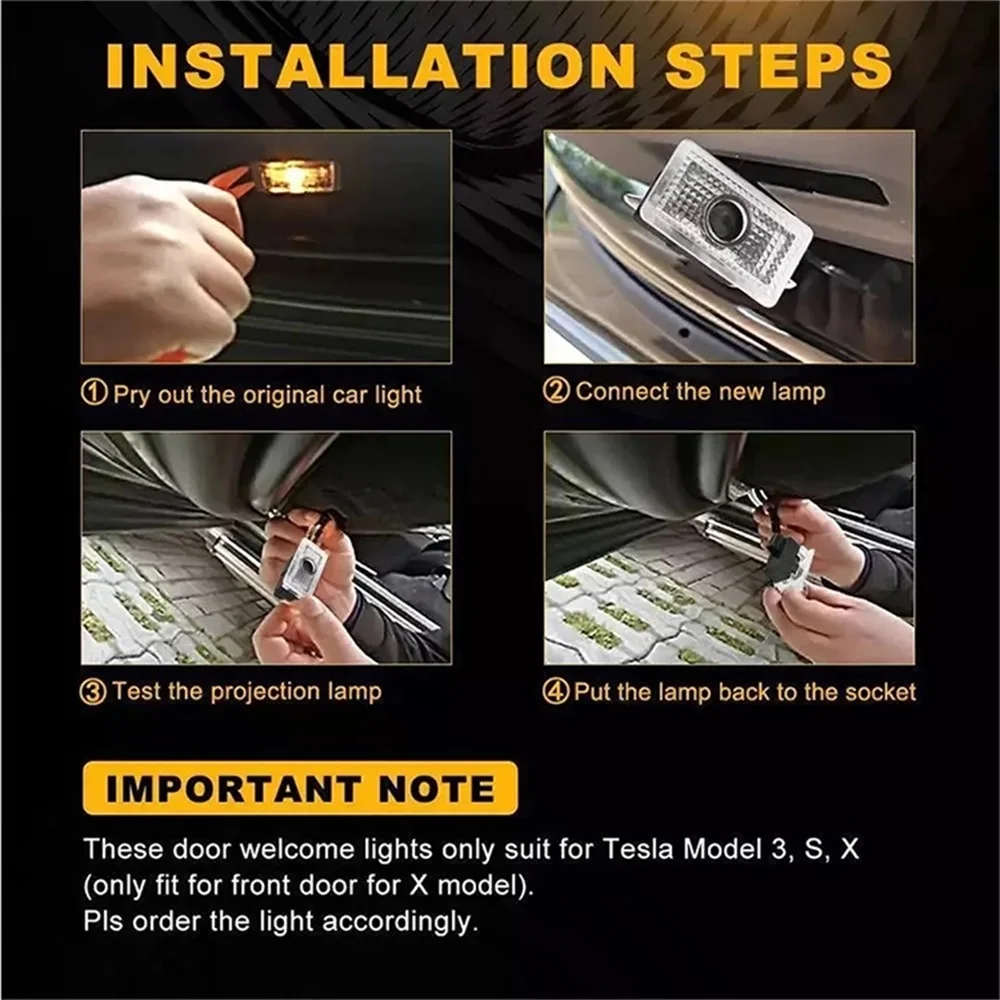 INSTALLATION STEPS

① Pry out the original car light

② Connect the new lamp

③ Test the projection lamp

④ Put the lamp back to the socket

IMPORTANT NOTE

These door welcome lights only suit for Tesla Model 3, S, X (only fit for front door for X model).
Pls order the light accordingly.