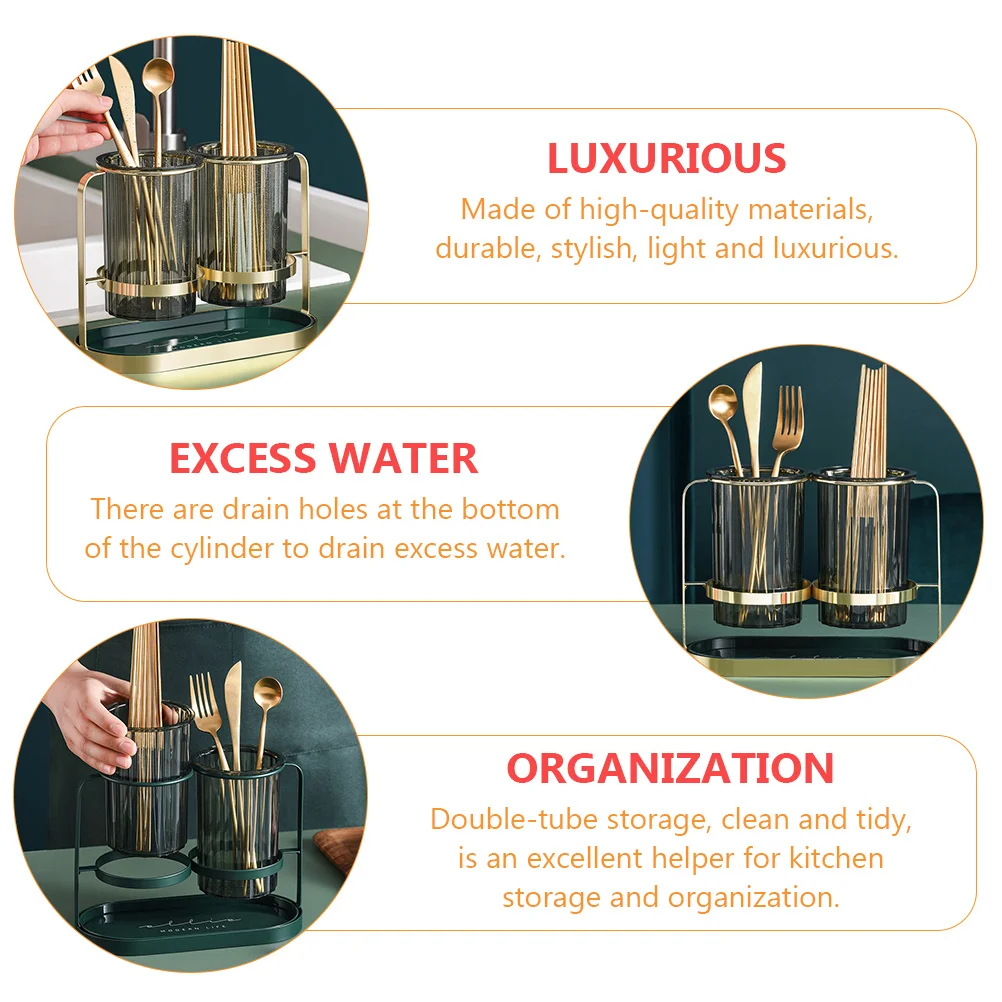 LUXURIOUS

Made of high-quality materials, durable, stylish, light and luxurious.

EXCESS WATER

There are drain holes at the bottom of the cylinder to drain excess water.

ORGANIZATION

Double-tube storage, clean and tidy, is an excellent helper for kitchen storage and organization.

MODERN LIFE