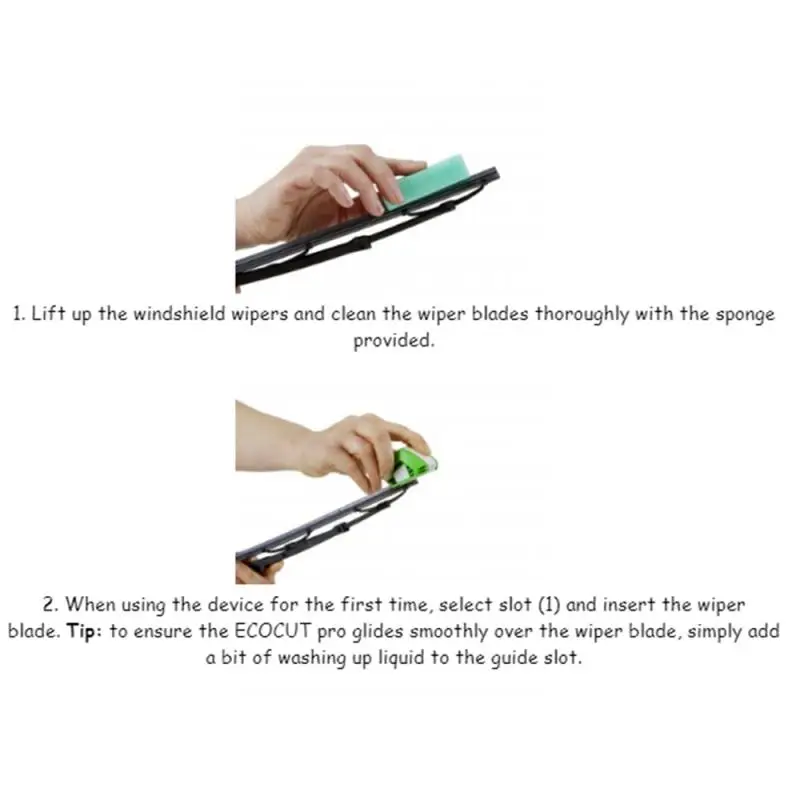 1. Lift up the windshield wipers and clean the wiper blades thoroughly with the sponge provided.

2. When using the device for the first time, select slot (1) and insert the wiper blade. Tip: to ensure the ECOCUT pro glides smoothly over the wiper blade, simply add a bit of washing up liquid to the guide slot.