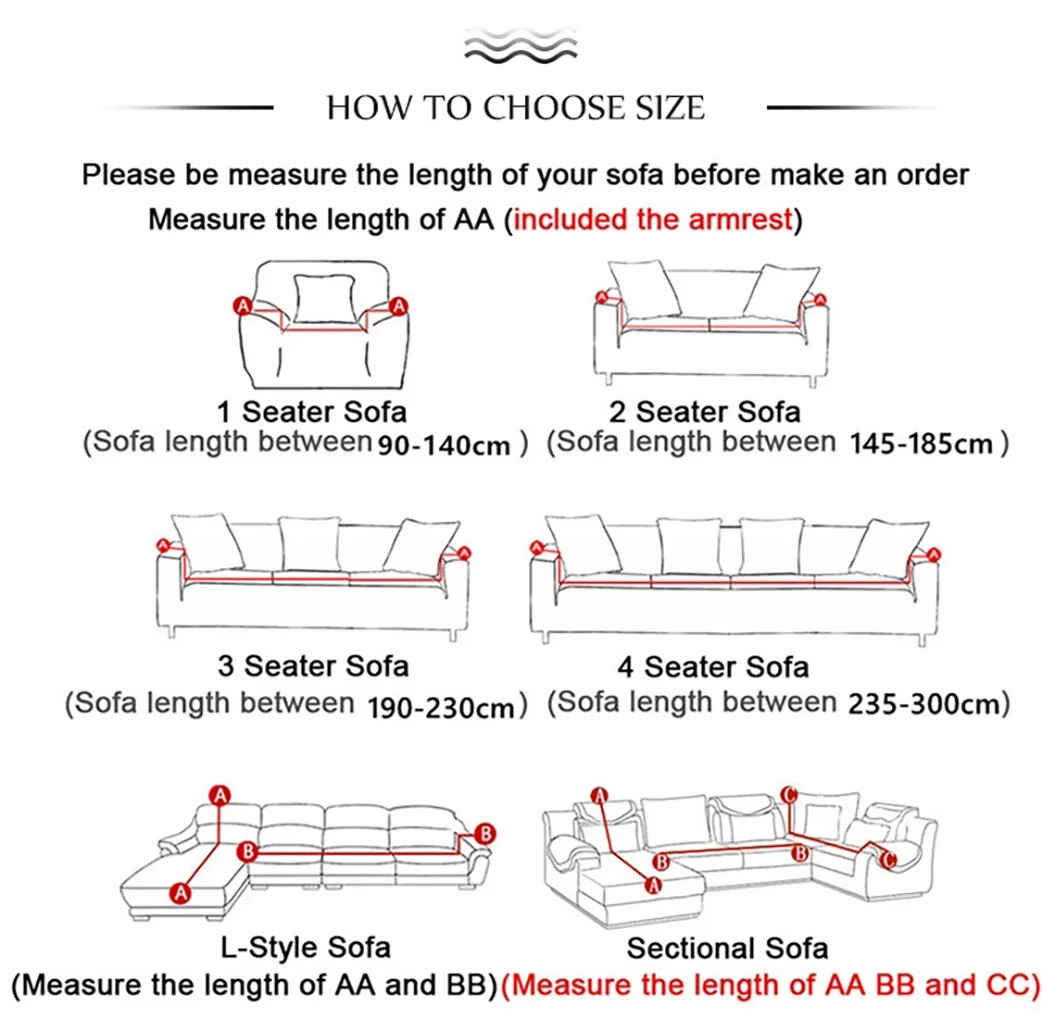 HOW TO CHOOSE SIZE

Please be measure the length of your sofa before make an order

Measure the length of AA (included the armrest)

A A

1 Seater Sofa
(Sofa length between 90-140cm )

A A

2 Seater Sofa
(Sofa length between 145-185cm )

A A

3 Seater Sofa
(Sofa length between 190-230cm)

A A

4 Seater Sofa
(Sofa length between 235-300cm)

A B B A

L-Style Sofa
(Measure the length of AA and BB)

A C B B A C

Sectional Sofa
(Measure the length of AA BB and CC)