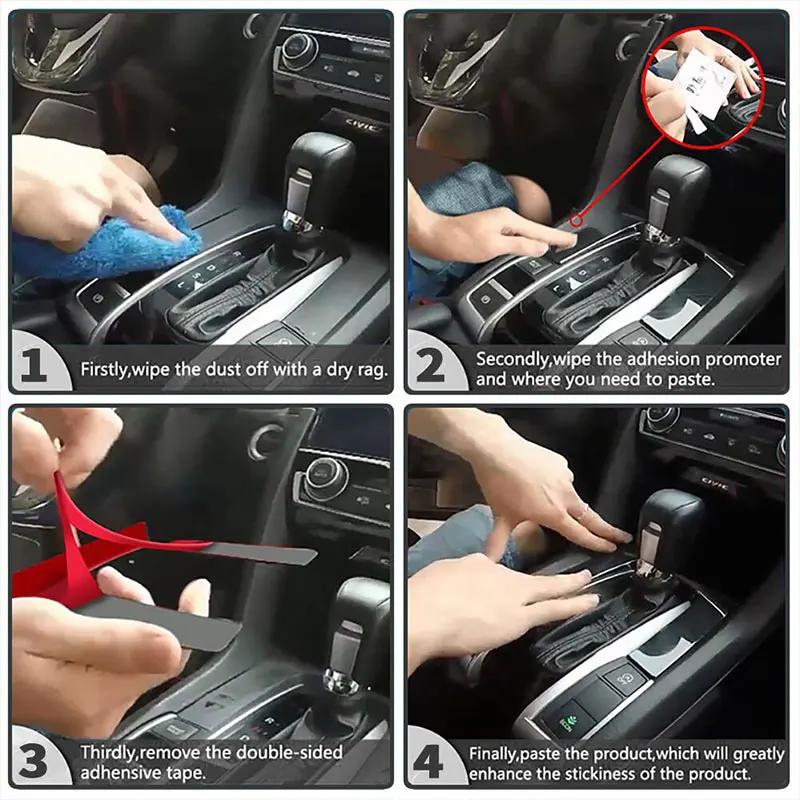 CIVIC

1 Firstly,wipe the dust off with a dry rag.

2 Secondly,wipe the adhesion promoter and where you need to paste.

3 Thirdly,remove the double-sided adhesive tape.

CIVIC

4 Finally,paste the product,which will greatly enhance the stickiness of the product.