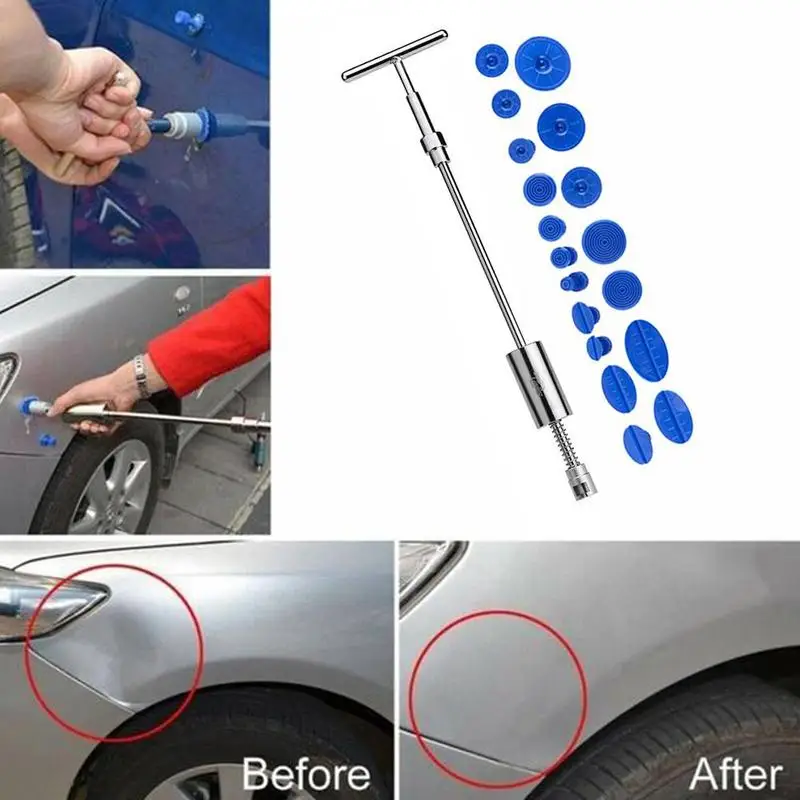 Before

After