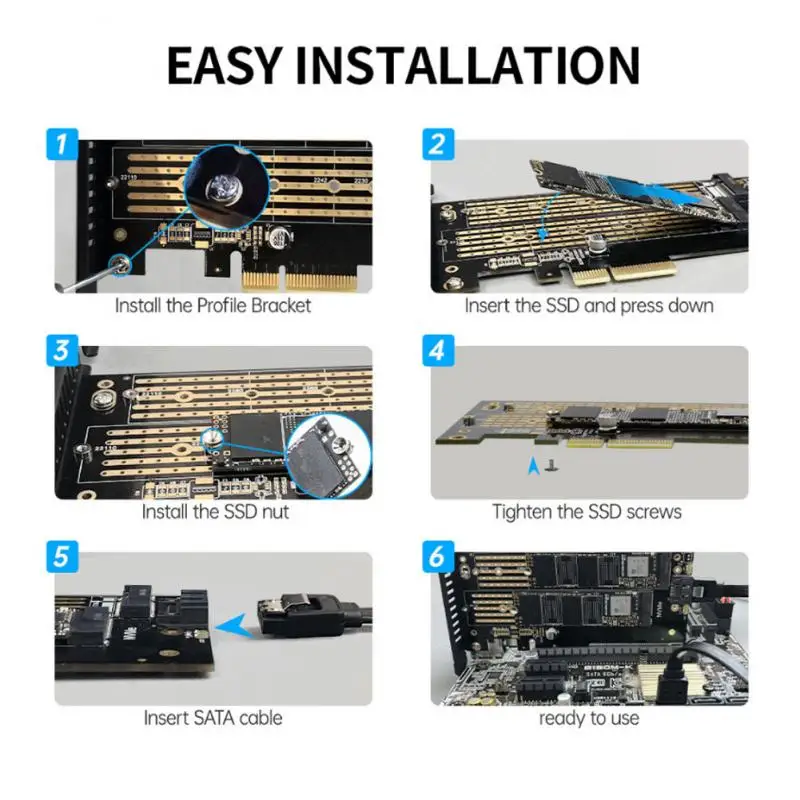 EASY INSTALLATION

1
22110 2242 2230
Install the Profile Bracket

2
Insert the SSD and press down

3
22110
Install the SSD nut

4
Tighten the SSD screws

5
Insert SATA cable

6
ready to use