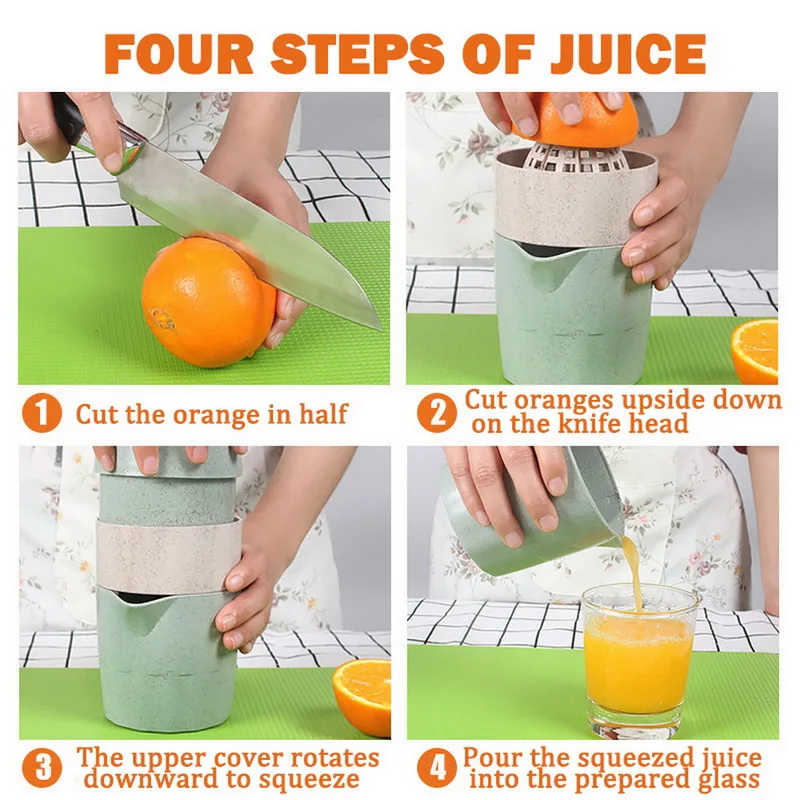 FOUR STEPS OF JUICE

1 Cut the orange in half

2 Cut oranges upside down on the knife head

3 The upper cover rotates downward to squeeze

4 Pour the squeezed juice into the prepared glass