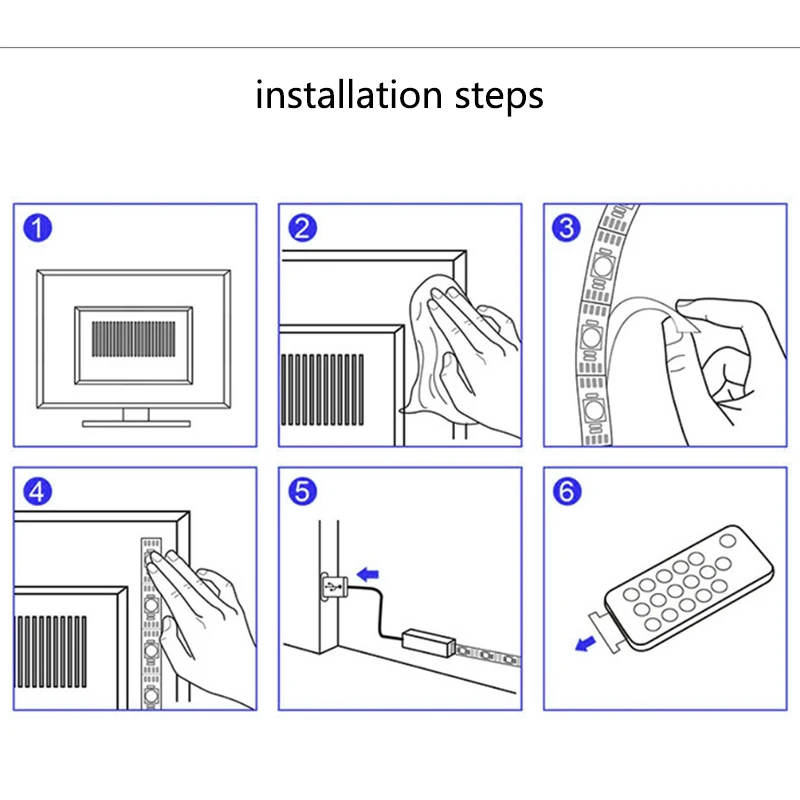 installation steps

1

2

3

4

5

6