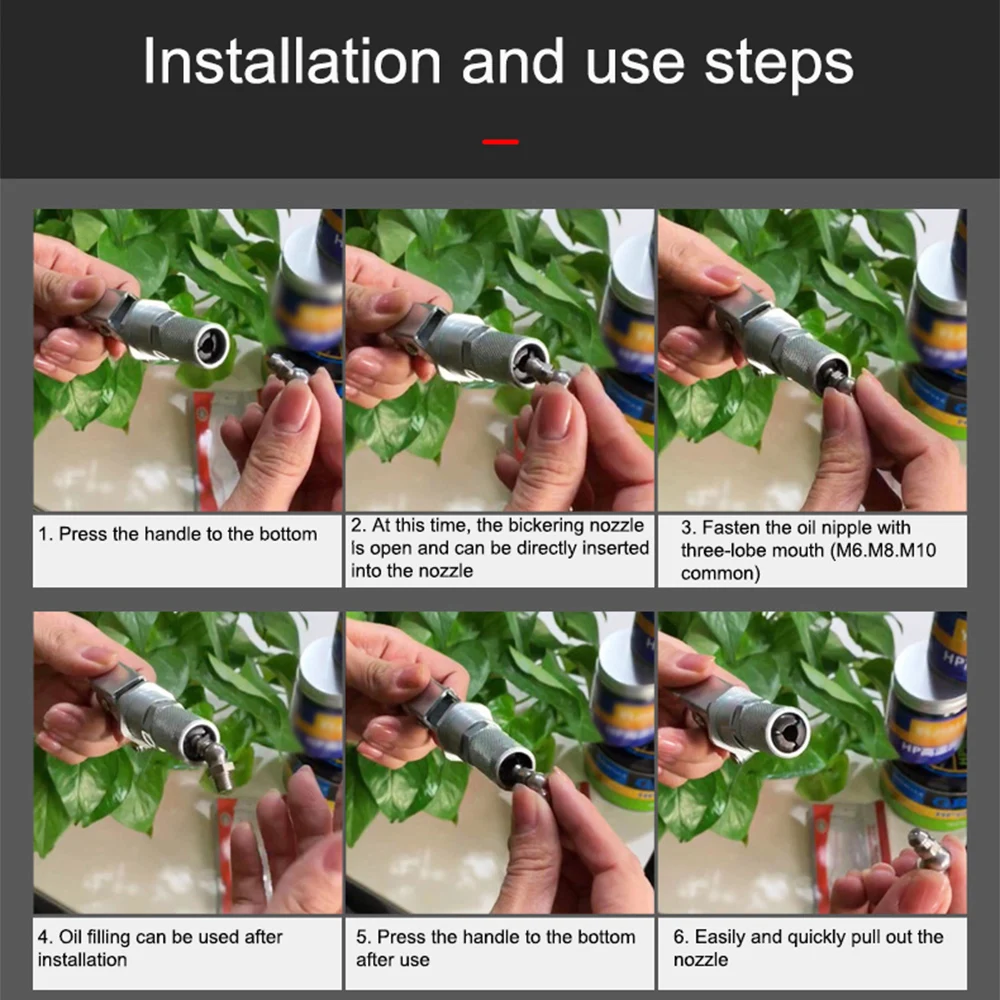 Installation and use steps

1. Press the handle to the bottom

2. At this time, the bickering nozzle Is open and can be directly inserted into the nozzle

3. Fasten the oil nipple with three-lobe mouth (M6.M8.M10 common)

4. Oil filling can be used after installation

5. Press the handle to the bottom after use

6. Easily and quickly pull out the nozzle