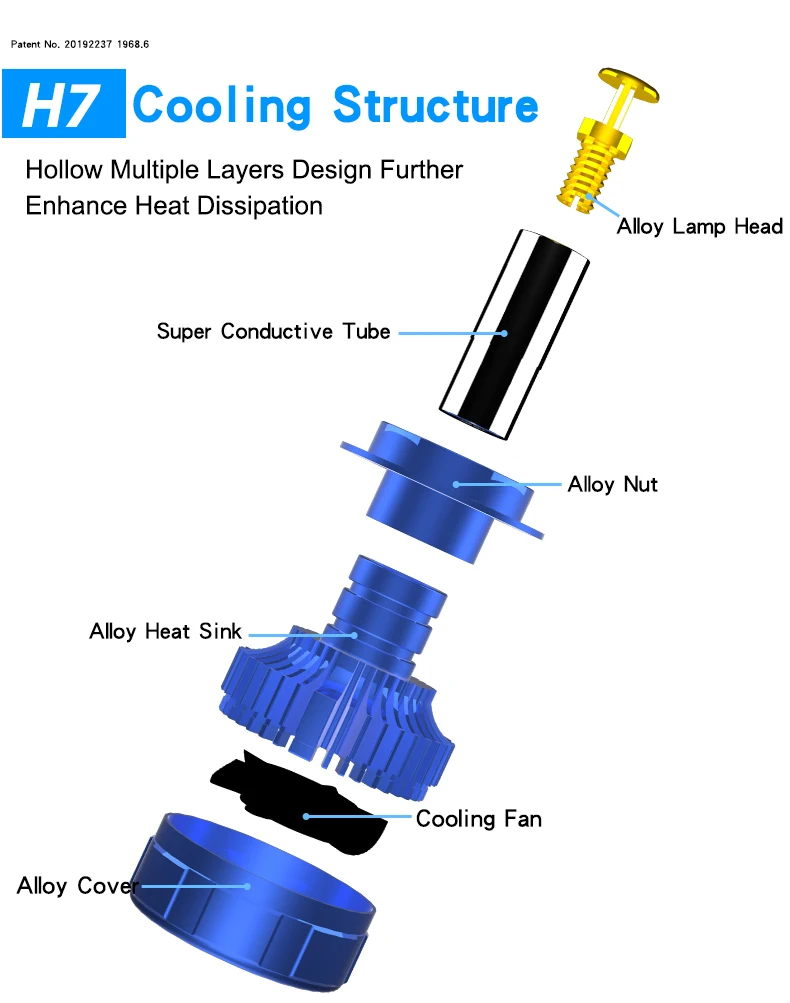 Patent No. 20192237 1968.6

H7 Cooling Structure

Hollow Multiple Layers Design Further Enhance Heat Dissipation

Alloy Lamp Head

Super Conductive Tube

Alloy Nut

Alloy Heat Sink

Cooling Fan

Alloy Cover