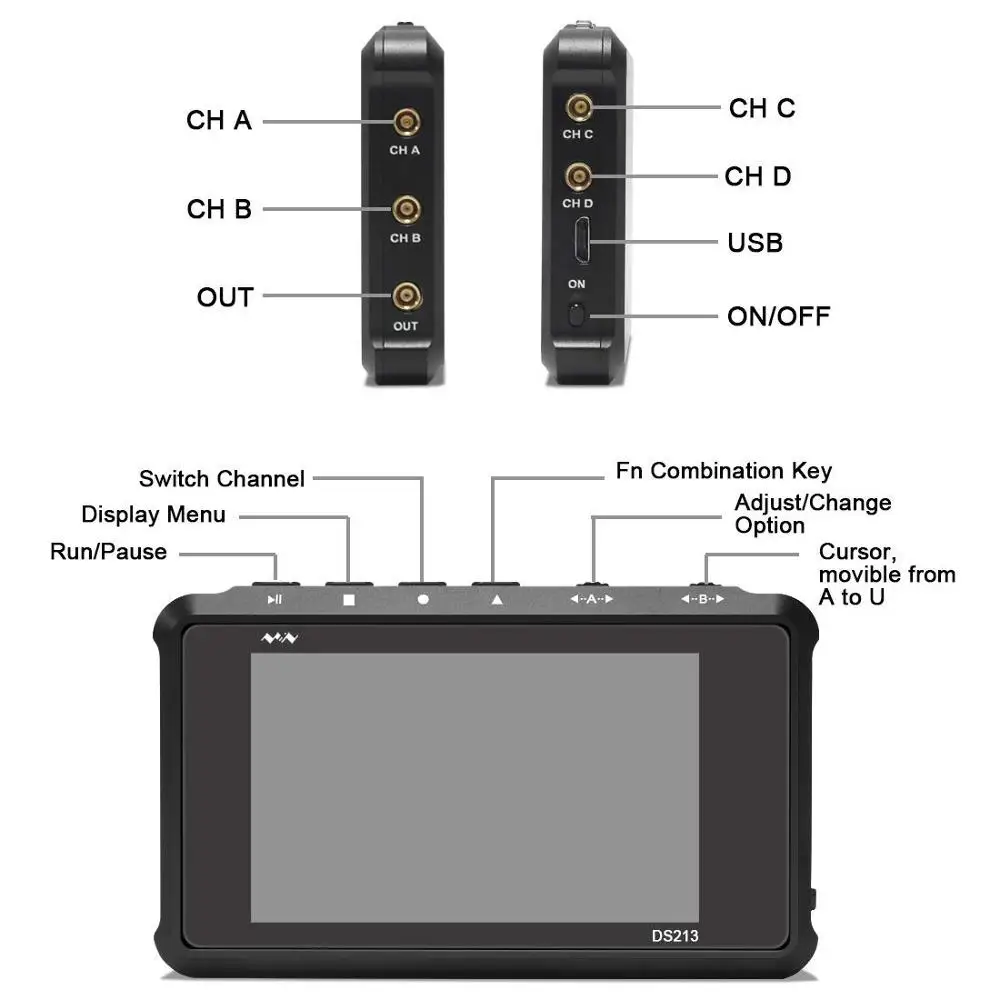 CH A
CH A
CH B
CH B
OUT
OUT

CH C
CH C
CH D
CH D
USB
ON
ON/OFF

Switch Channel
Display Menu
Run/Pause
Fn Combination Key
Adjust/Change Option
Cursor, movible from A to U

A
B

DS213