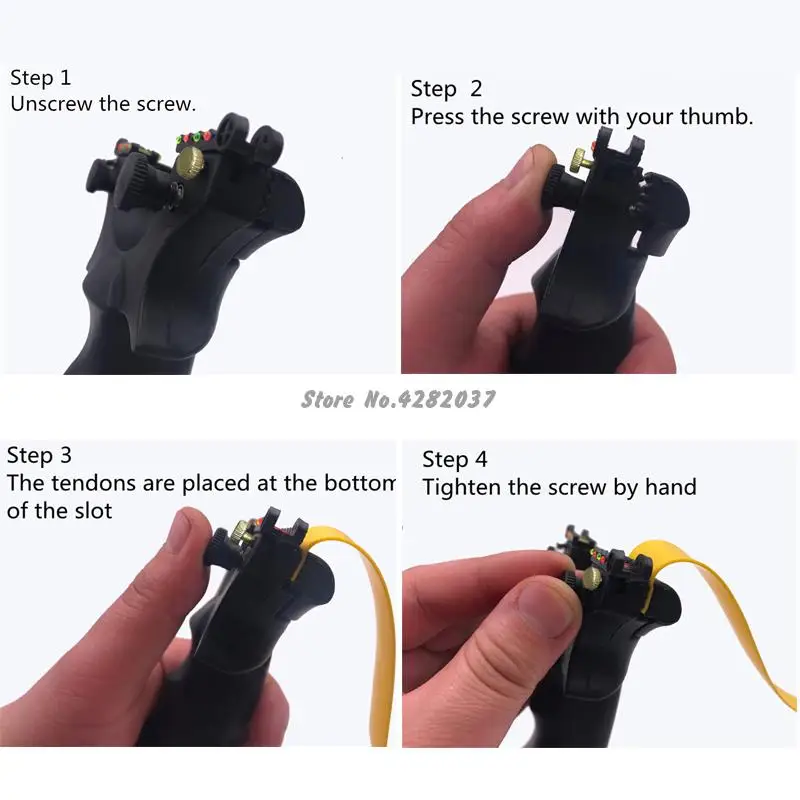 Step 1
Unscrew the screw.

Step 2
Press the screw with your thumb.

Store No.4282037

Step 3
The tendons are placed at the bottom of the slot

Step 4
Tighten the screw by hand