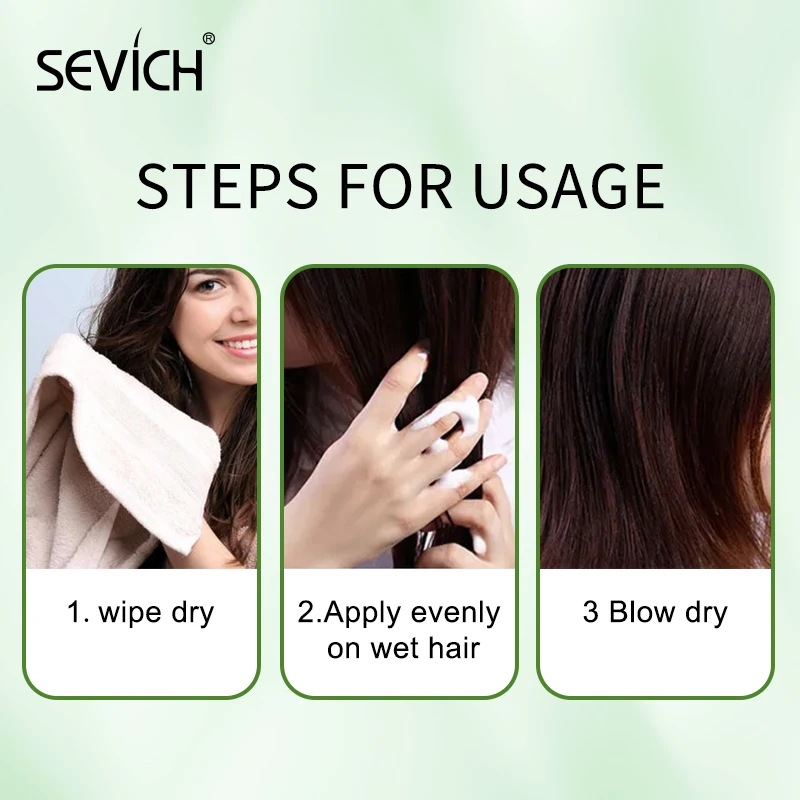 SEVICH®

STEPS FOR USAGE

1. wipe dry

2.Apply evenly on wet hair

3 Blow dry