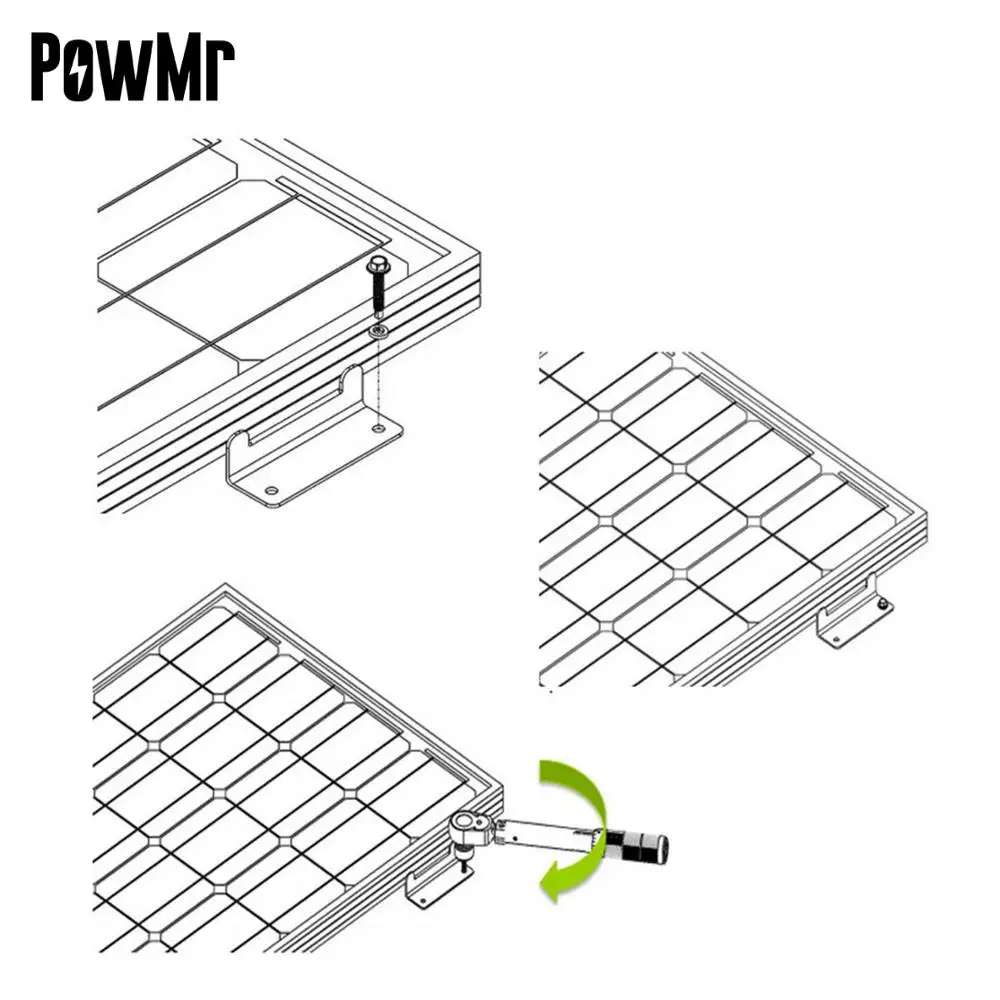 PowMr