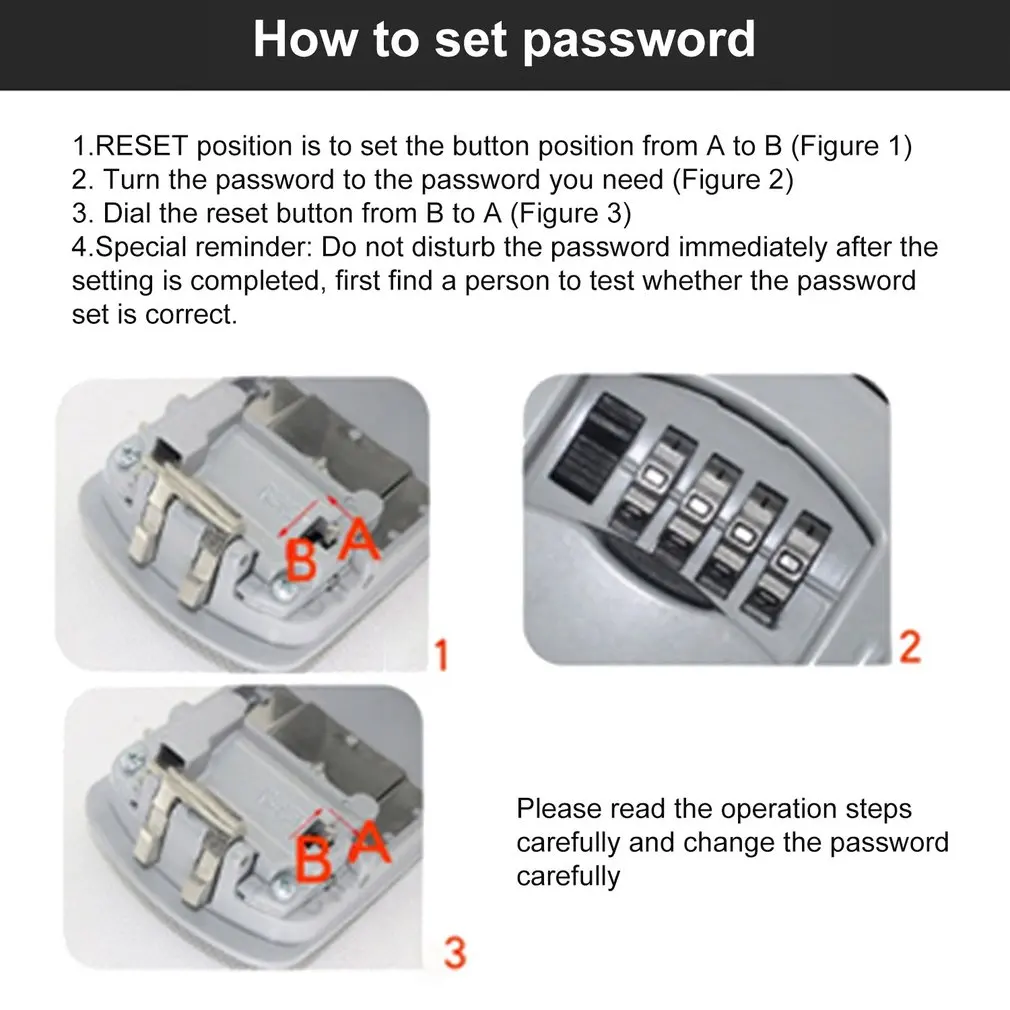 How to set password

1.RESET position is to set the button position from A to B (Figure 1)
2. Turn the password to the password you need (Figure 2)
3. Dial the reset button from B to A (Figure 3)
4.Special reminder: Do not disturb the password immediately after the setting is completed, first find a person to test whether the password set is correct.

B A

1

2

B A

3

Please read the operation steps carefully and change the password carefully