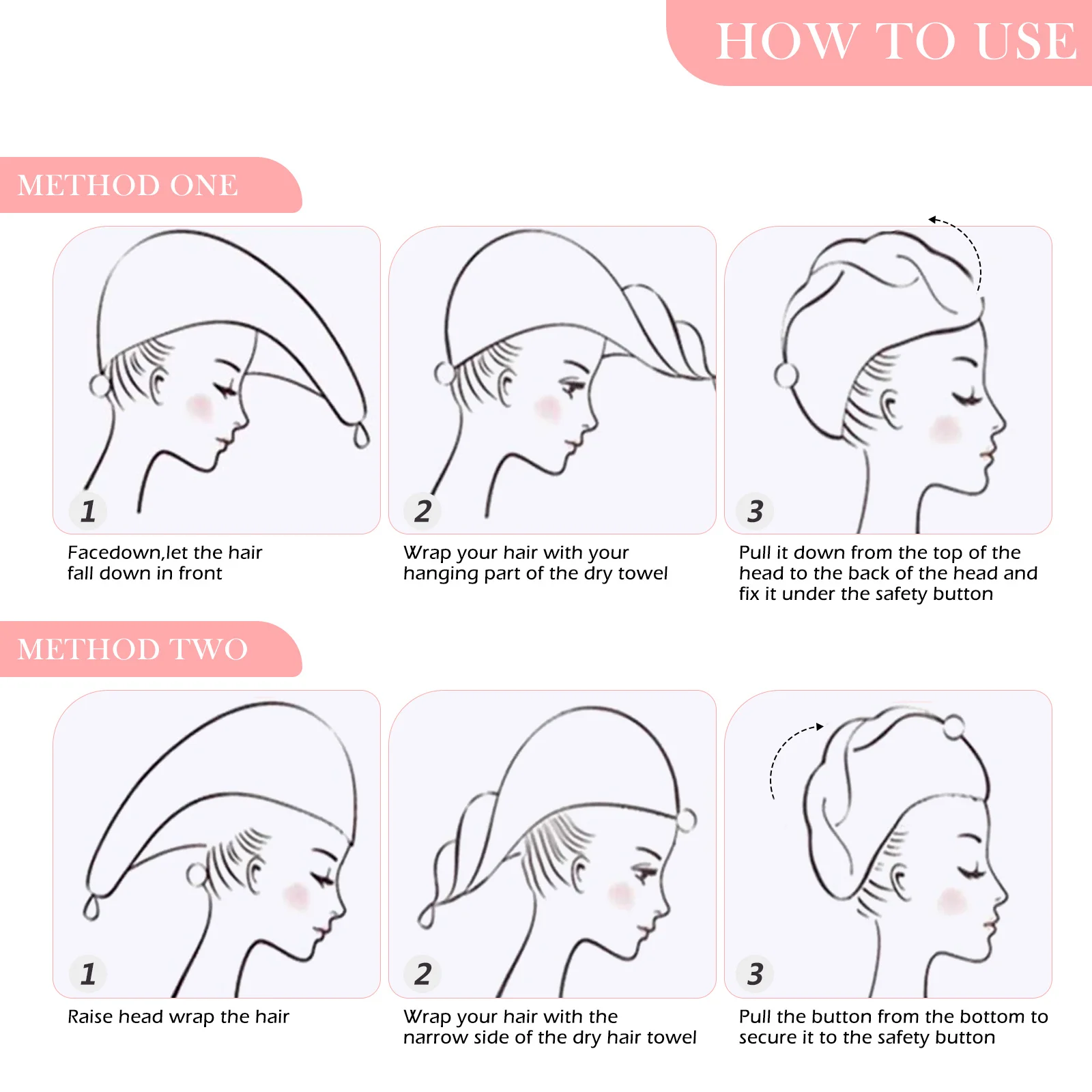 HOW TO USE

METHOD ONE

1

Facedown,let the hair fall down in front

2

Wrap your hair with your hanging part of the dry towel

3

Pull it down from the top of the head to the back of the head and fix it under the safety button

METHOD TWO

1

Raise head wrap the hair

2

Wrap your hair with the narrow side of the dry hair towel

3

Pull the button from the bottom to secure it to the safety button