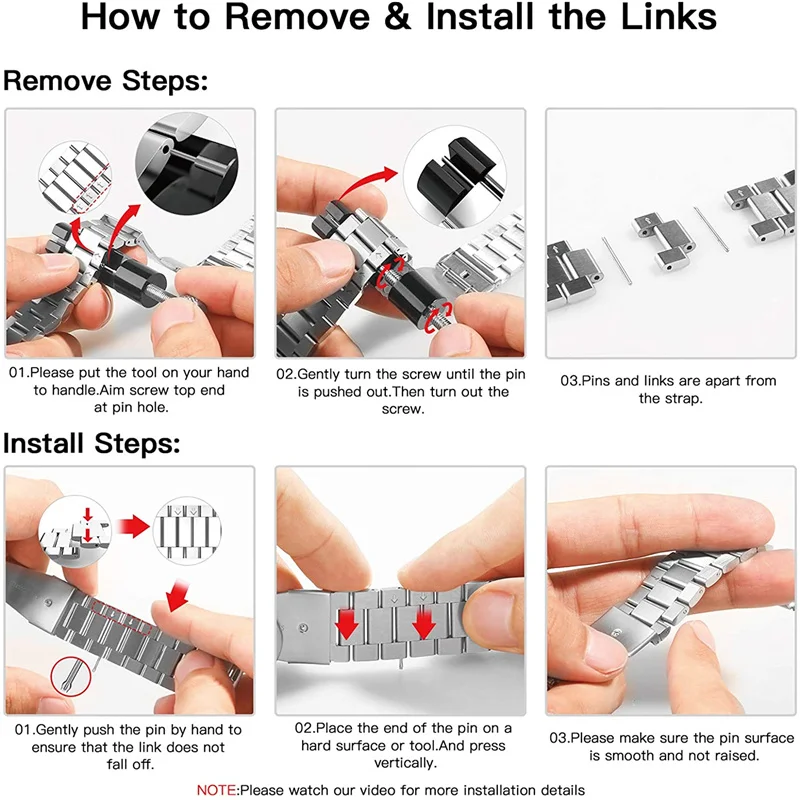 How to Remove & Install the Links

Remove Steps:

01.Please put the tool on your hand to handle.Aim screw top end at pin hole.

02.Gently turn the screw until the pin is pushed out.Then turn out the screw.

03.Pins and links are apart from the strap.

Install Steps:

01.Gently push the pin by hand to ensure that the link does not fall off.

02.Place the end of the pin on a hard surface or tool.And press vertically.

03.Please make sure the pin surface is smooth and not raised.

NOTE:Please watch our video for more installation details