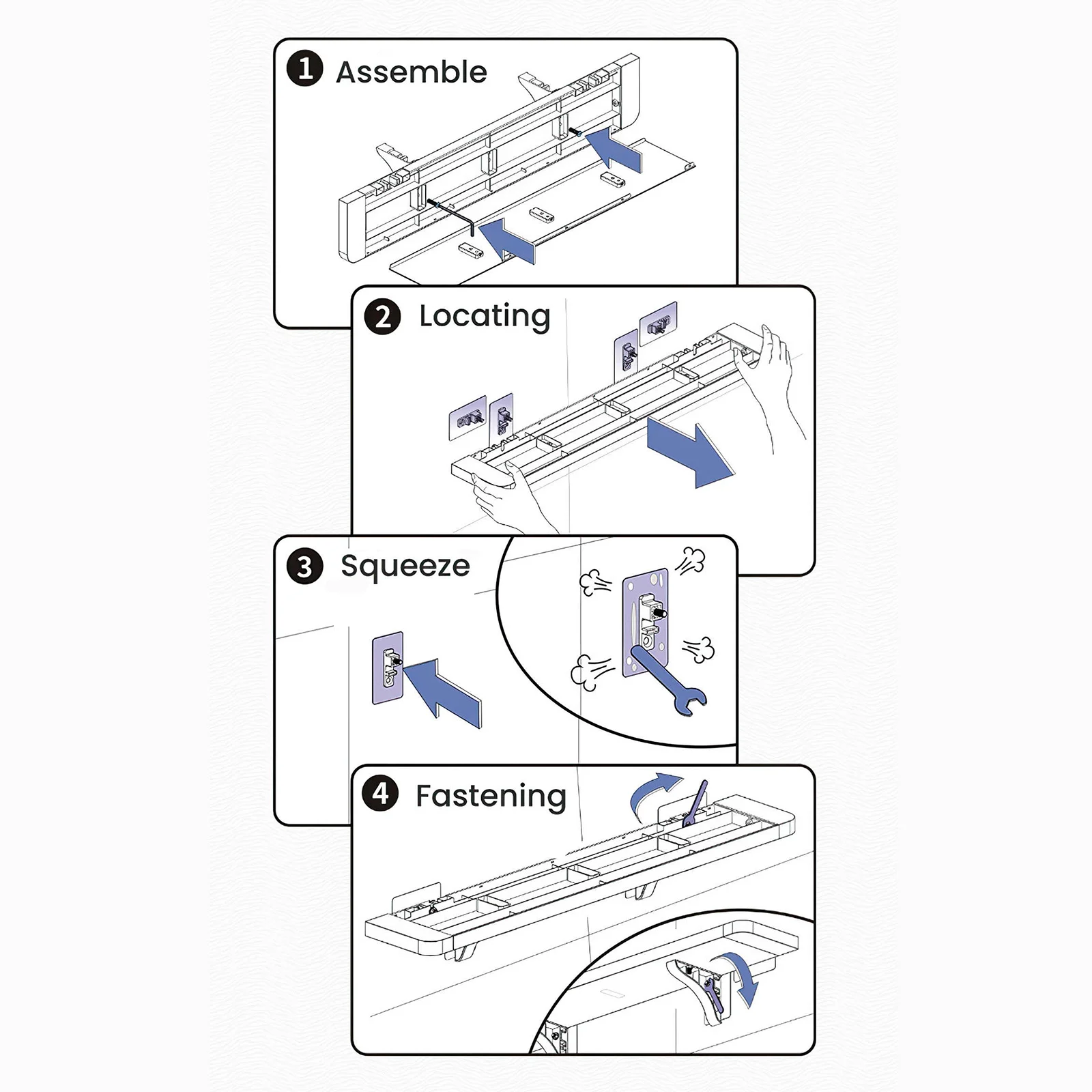 1 Assemble

2 Locating

3 Squeeze

4 Fastening