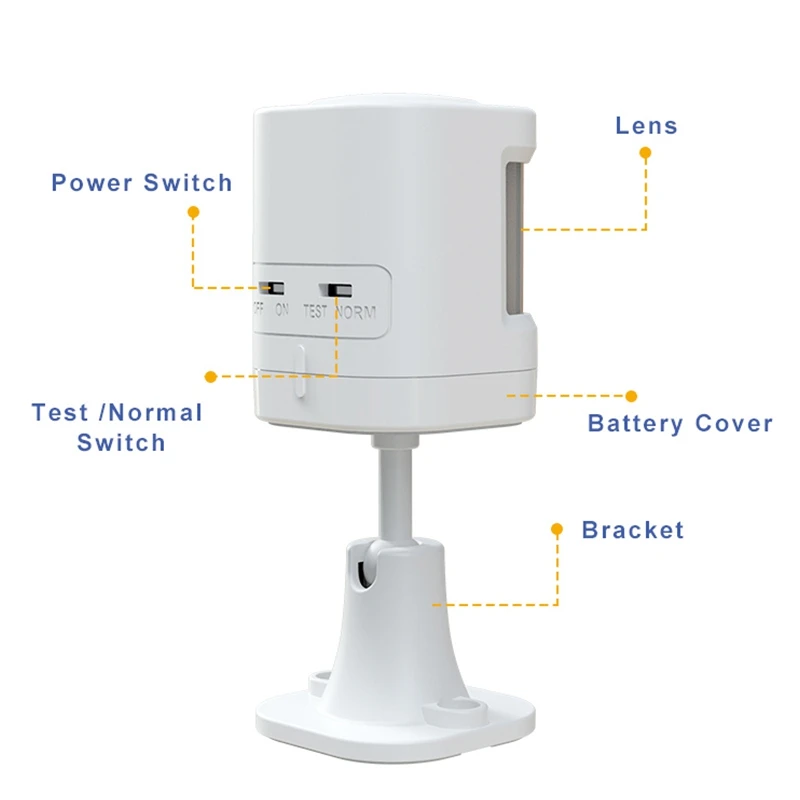 Lens

Power Switch

OFF ON TEST NORM

Test /Normal Switch

Battery Cover

Bracket