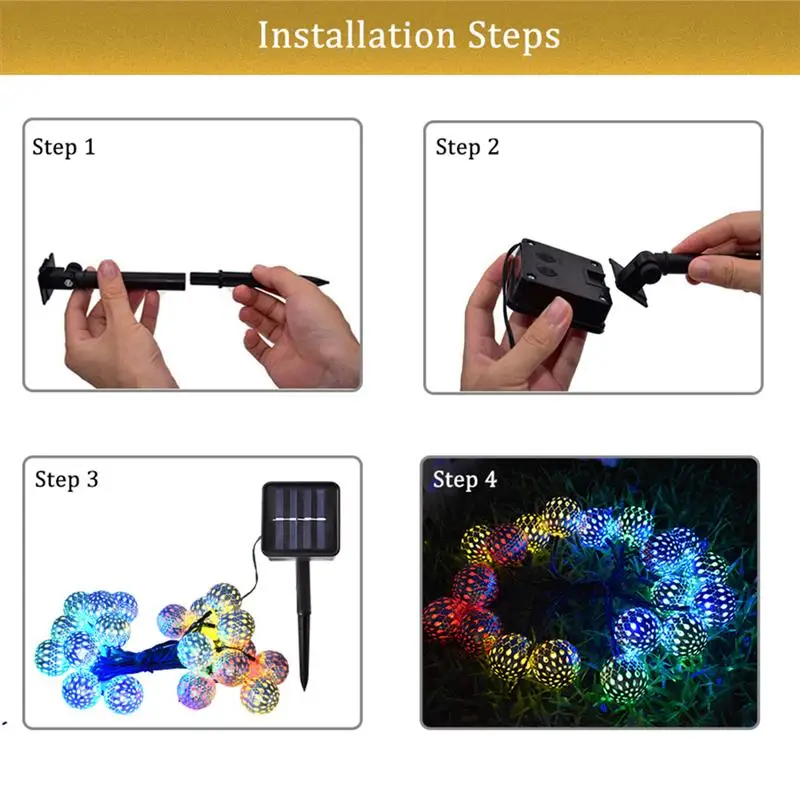 Installation Steps

Step 1

Step 2

Step 3

Step 4