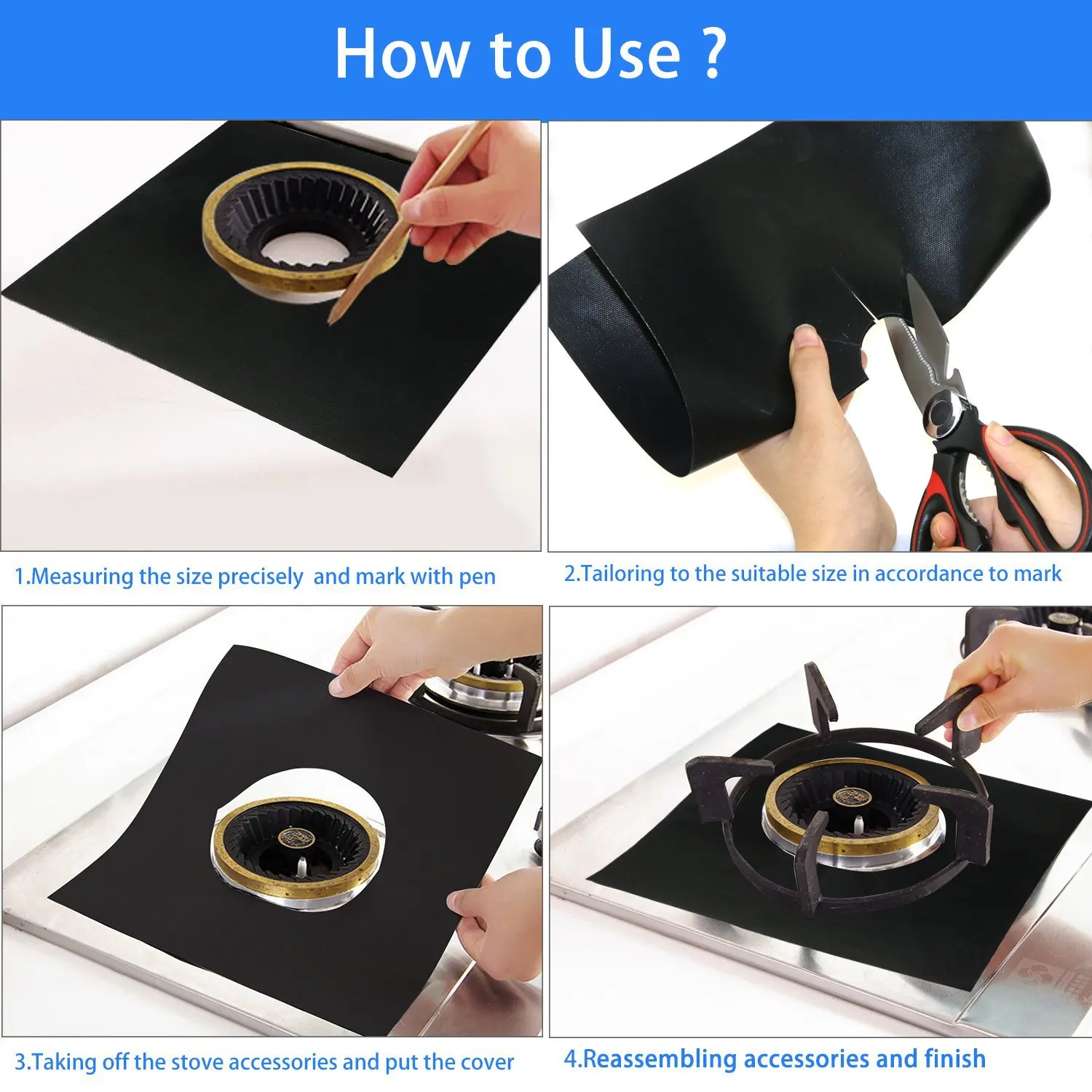 How to Use ?

1.Measuring the size precisely and mark with pen

2.Tailoring to the suitable size in accordance to mark

3.Taking off the stove accessories and put the cover

4.Reassembling accessories and finish