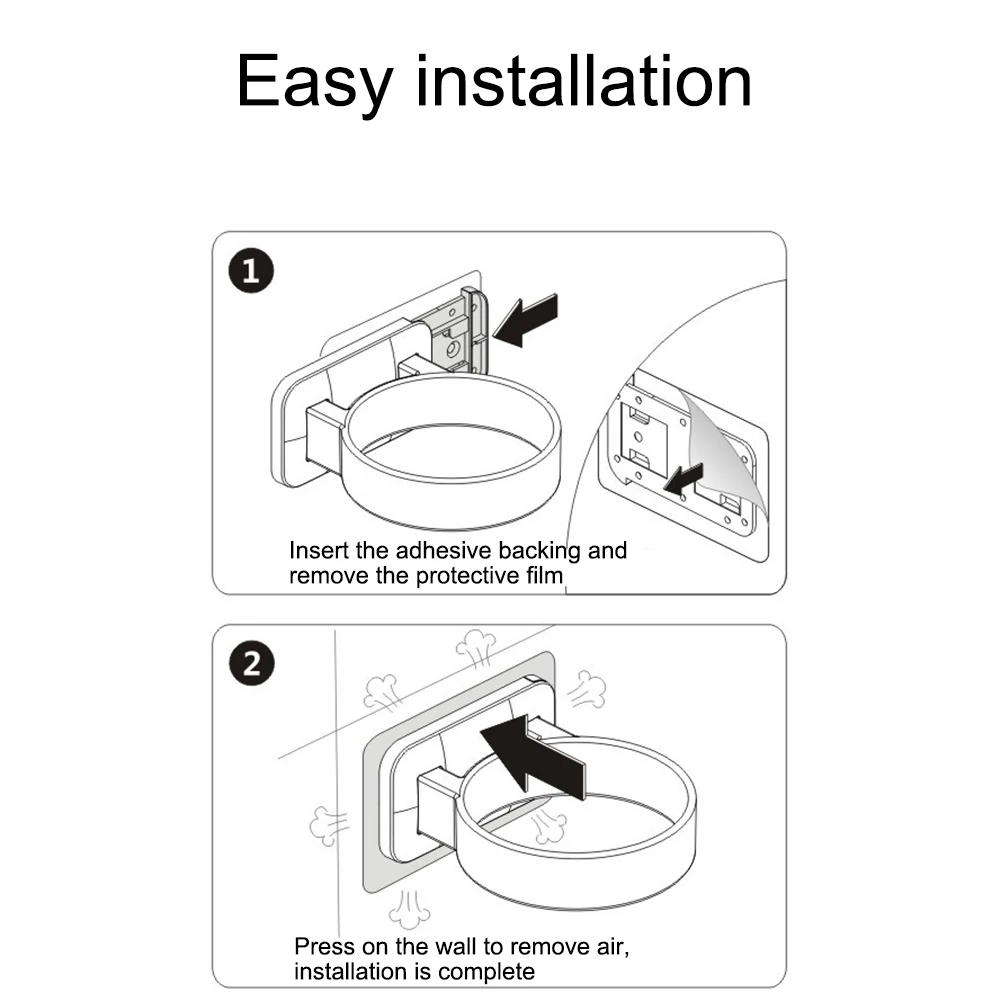 Easy installation

1

Insert the adhesive backing and remove the protective film

2

Press on the wall to remove air, installation is complete