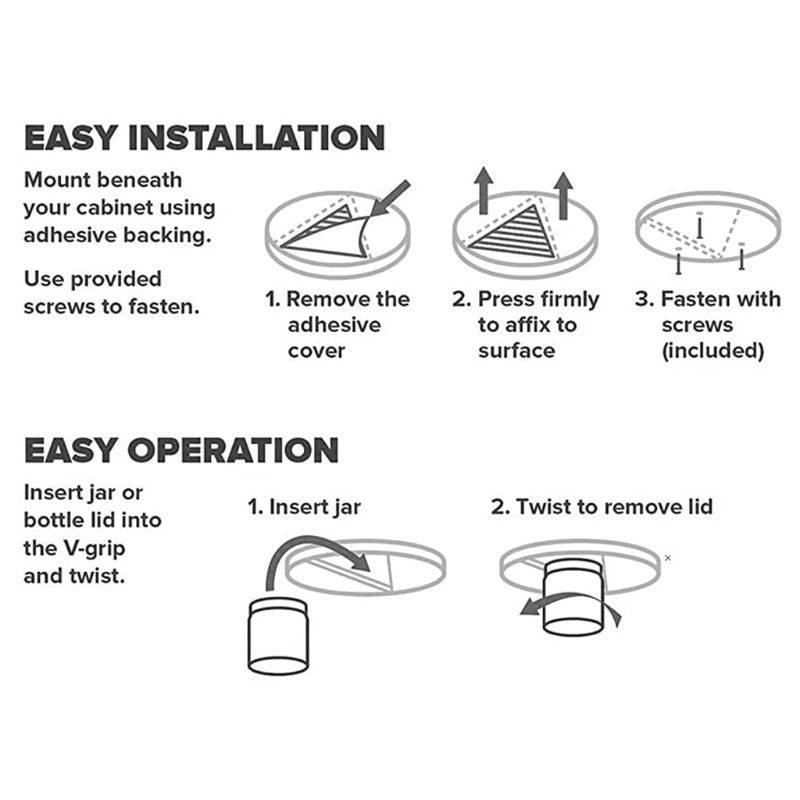 EASY INSTALLATION

Mount beneath your cabinet using adhesive backing.

Use provided screws to fasten.

1. Remove the adhesive cover

2. Press firmly to affix to surface

3. Fasten with screws (included)

EASY OPERATION

Insert jar or bottle lid into the V-grip and twist.

1. Insert jar

2. Twist to remove lid