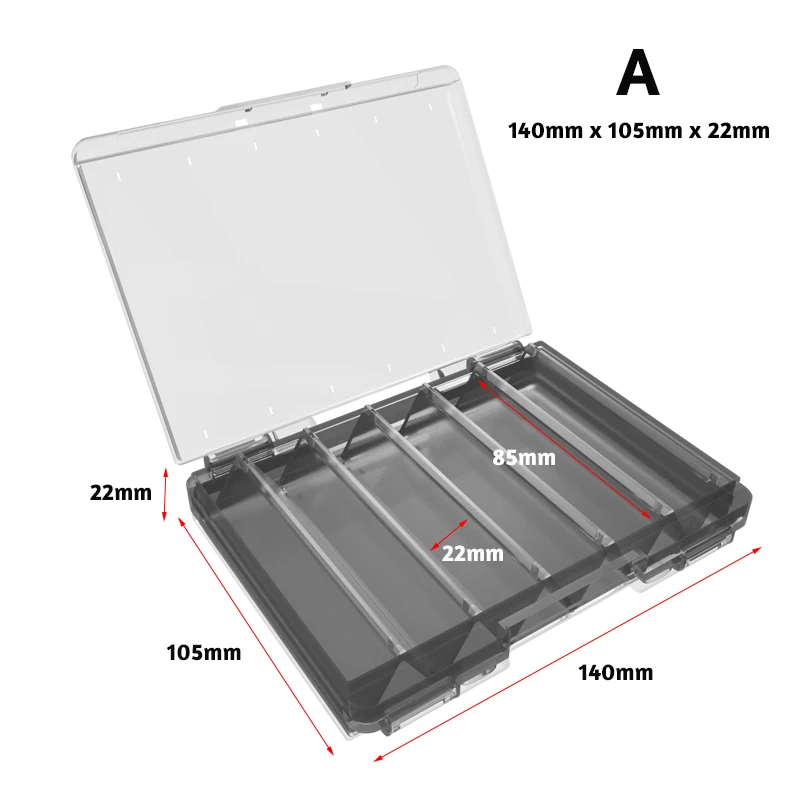 A
140mm x 105mm x 22mm

85mm

22mm

22mm

105mm

140mm