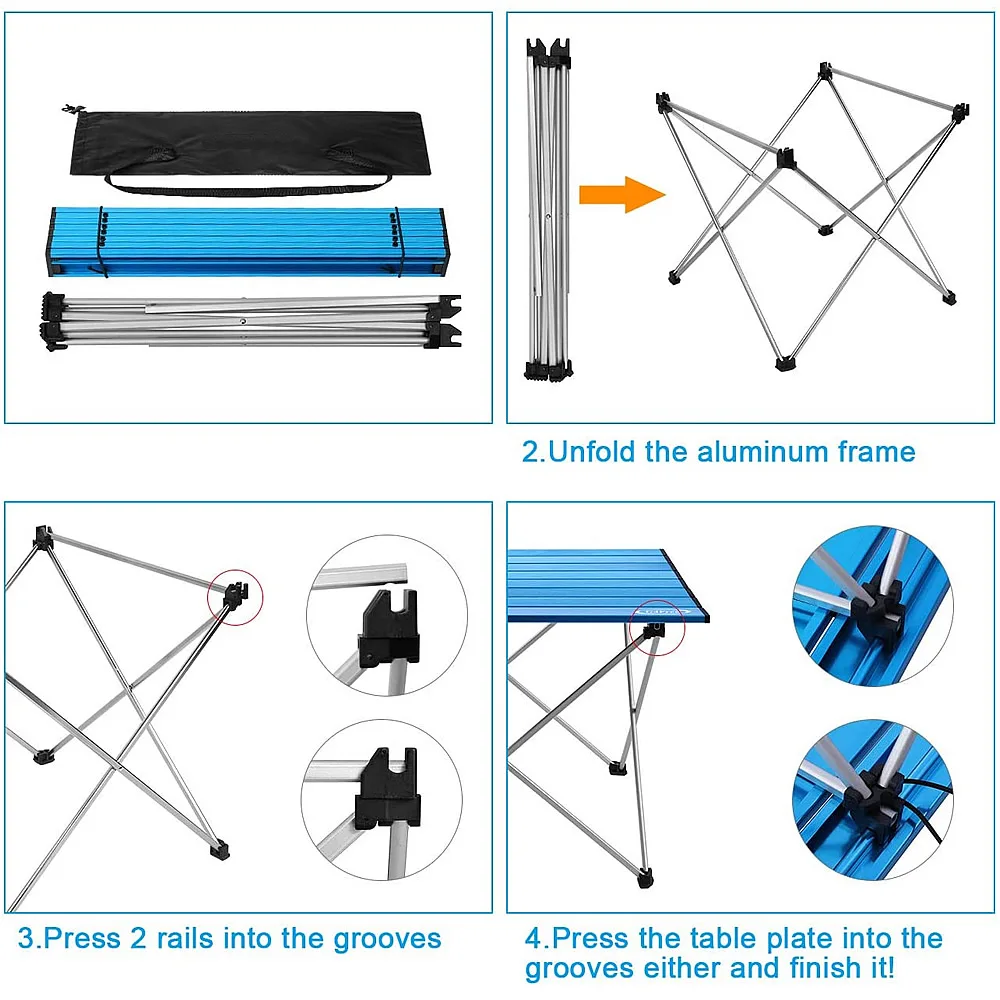 2.Unfold the aluminum frame

3.Press 2 rails into the grooves

4.Press the table plate into the grooves either and finish it!