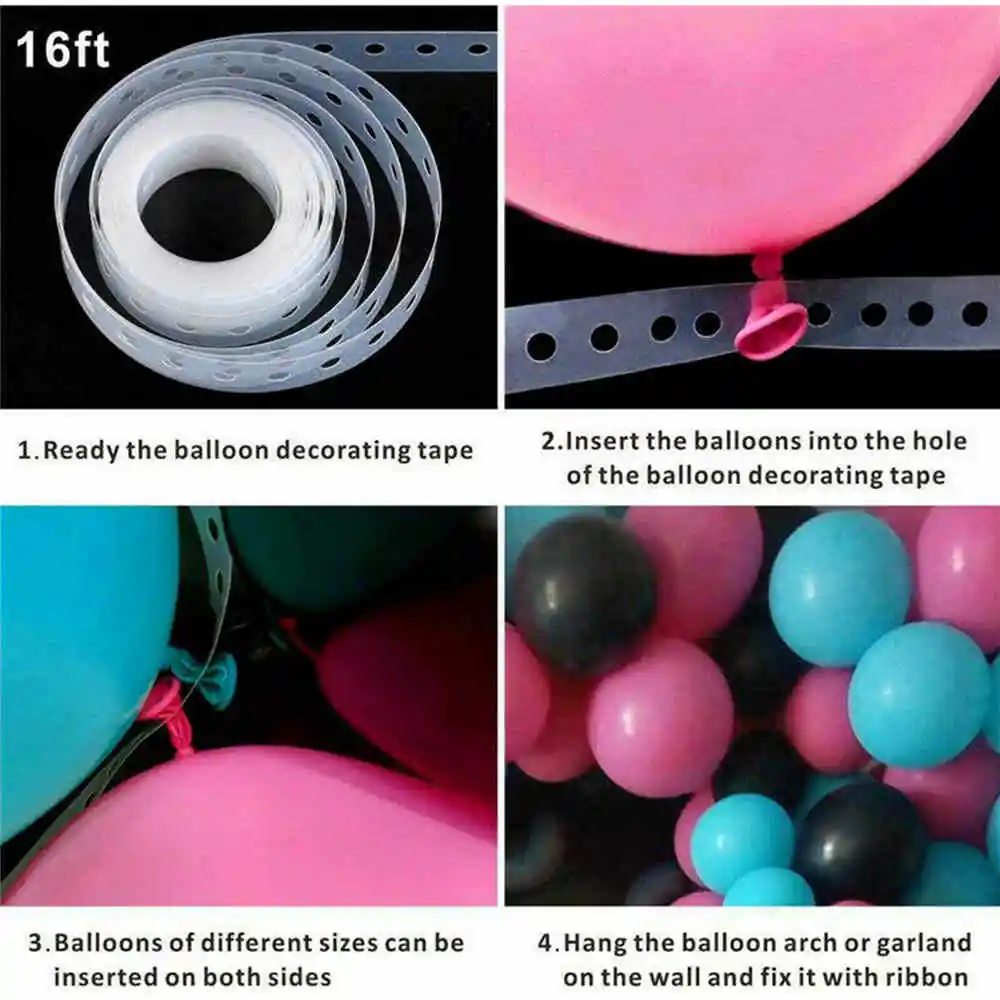 16ft

1.Ready the balloon decorating tape

2.Insert the balloons into the hole of the balloon decorating tape

3.Balloons of different sizes can be inserted on both sides

4.Hang the balloon arch or garland on the wall and fix it with ribbon