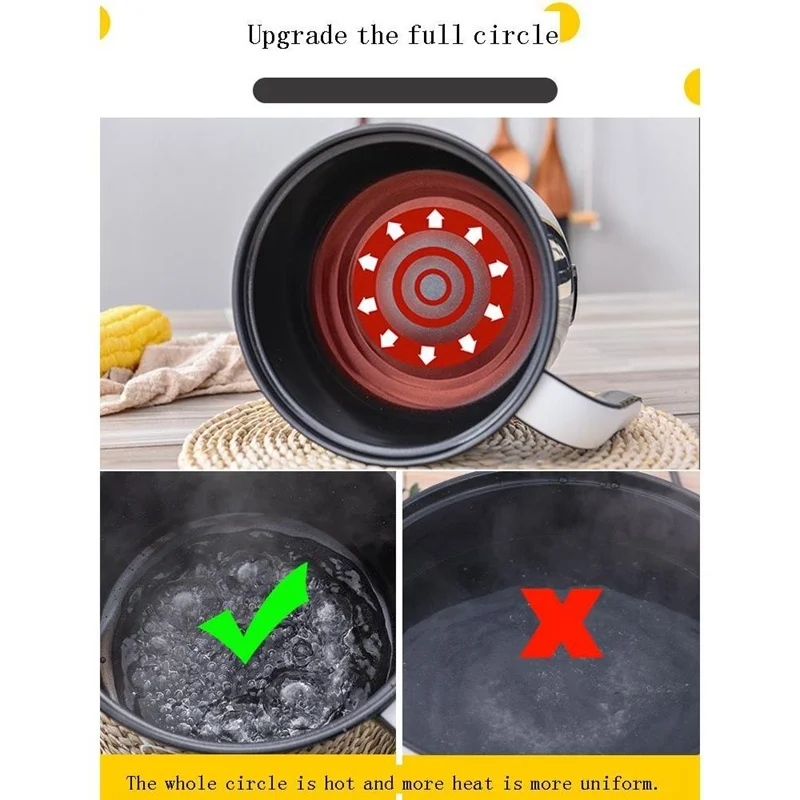 Upgrade the full circle

The whole circle is hot and more heat is more uniform.