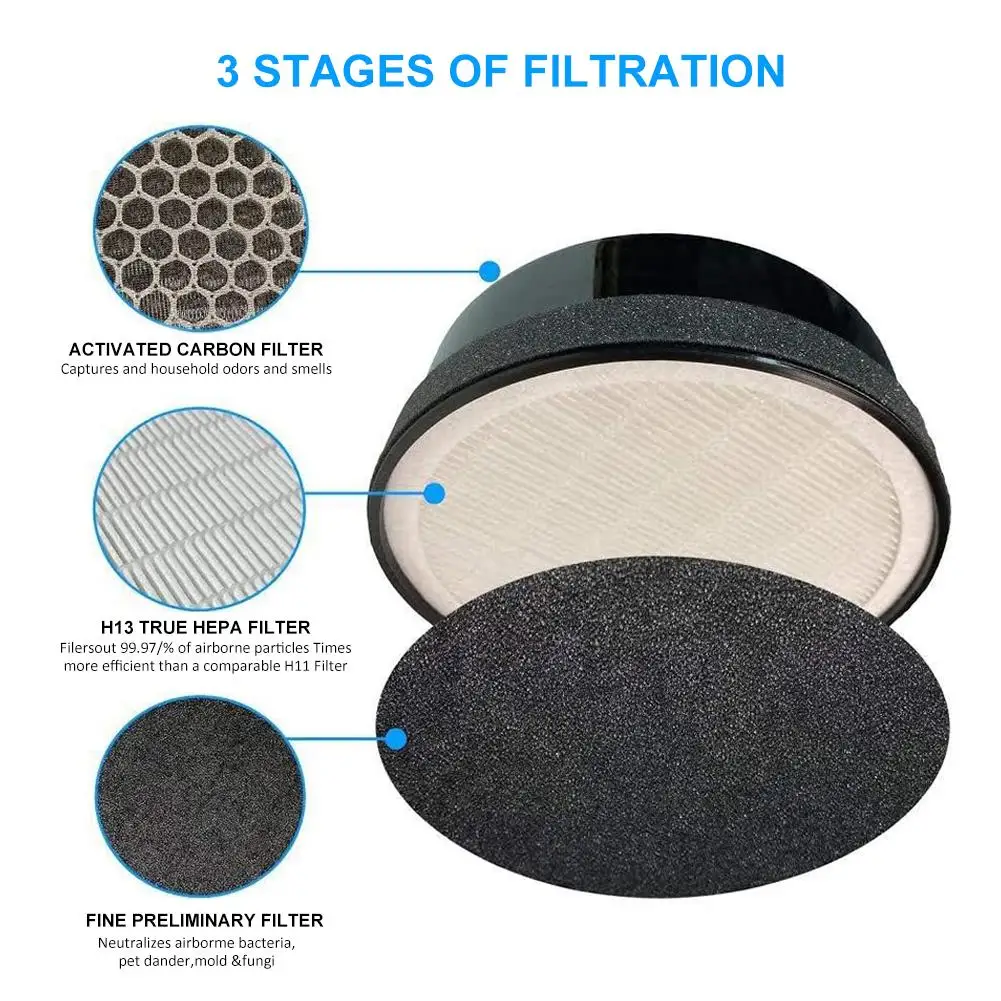 3 STAGES OF FILTRATION

ACTIVATED CARBON FILTER
Captures and household odors and smells

H13 TRUE HEPA FILTER
Filersout 99.97/% of airborne particles Times more efficient than a comparable H11 Filter

FINE PRELIMINARY FILTER
Neutralizes airborme bacteria, pet dander,mold &fungi