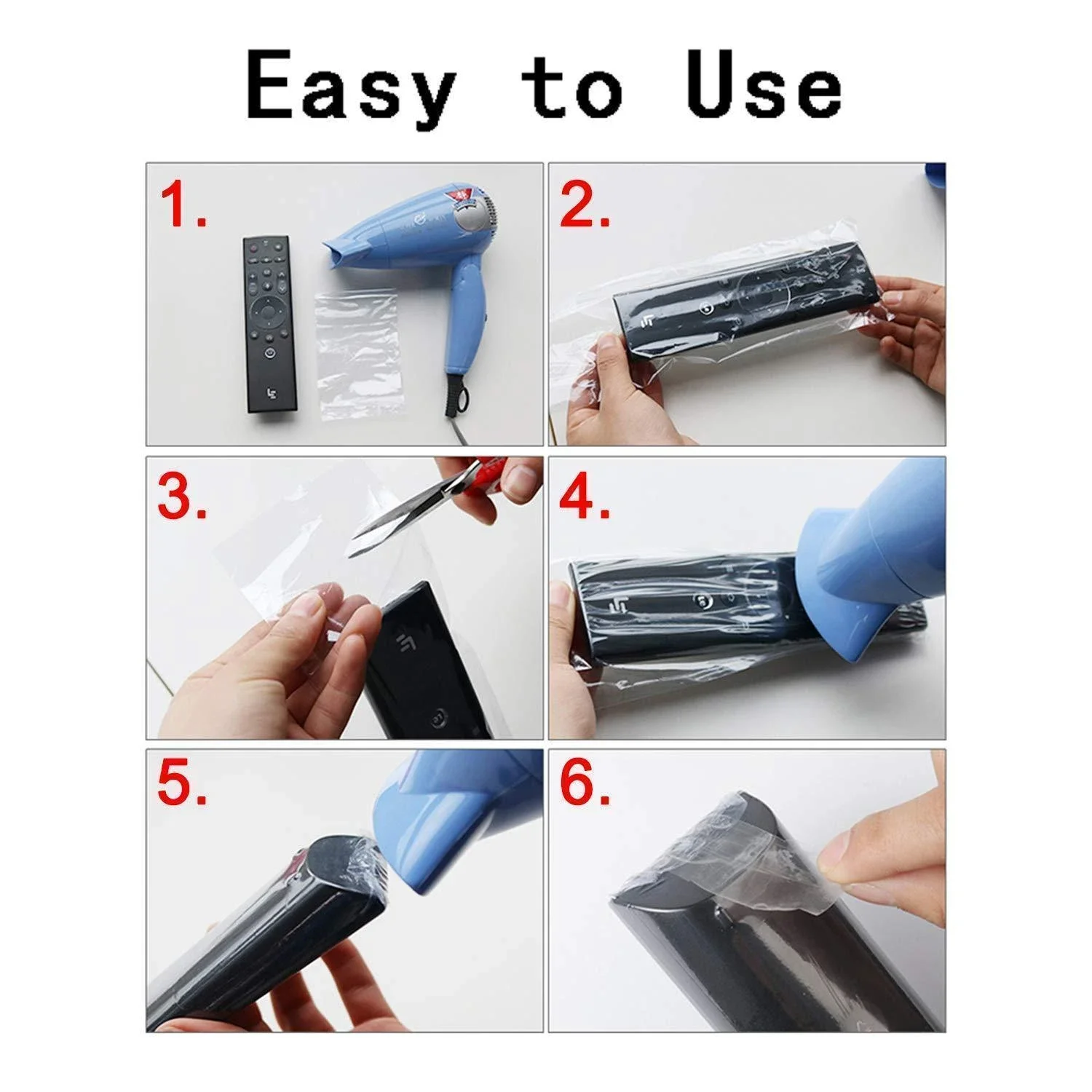 Easy to Use

1.

2.

3.

4.

5.

6.