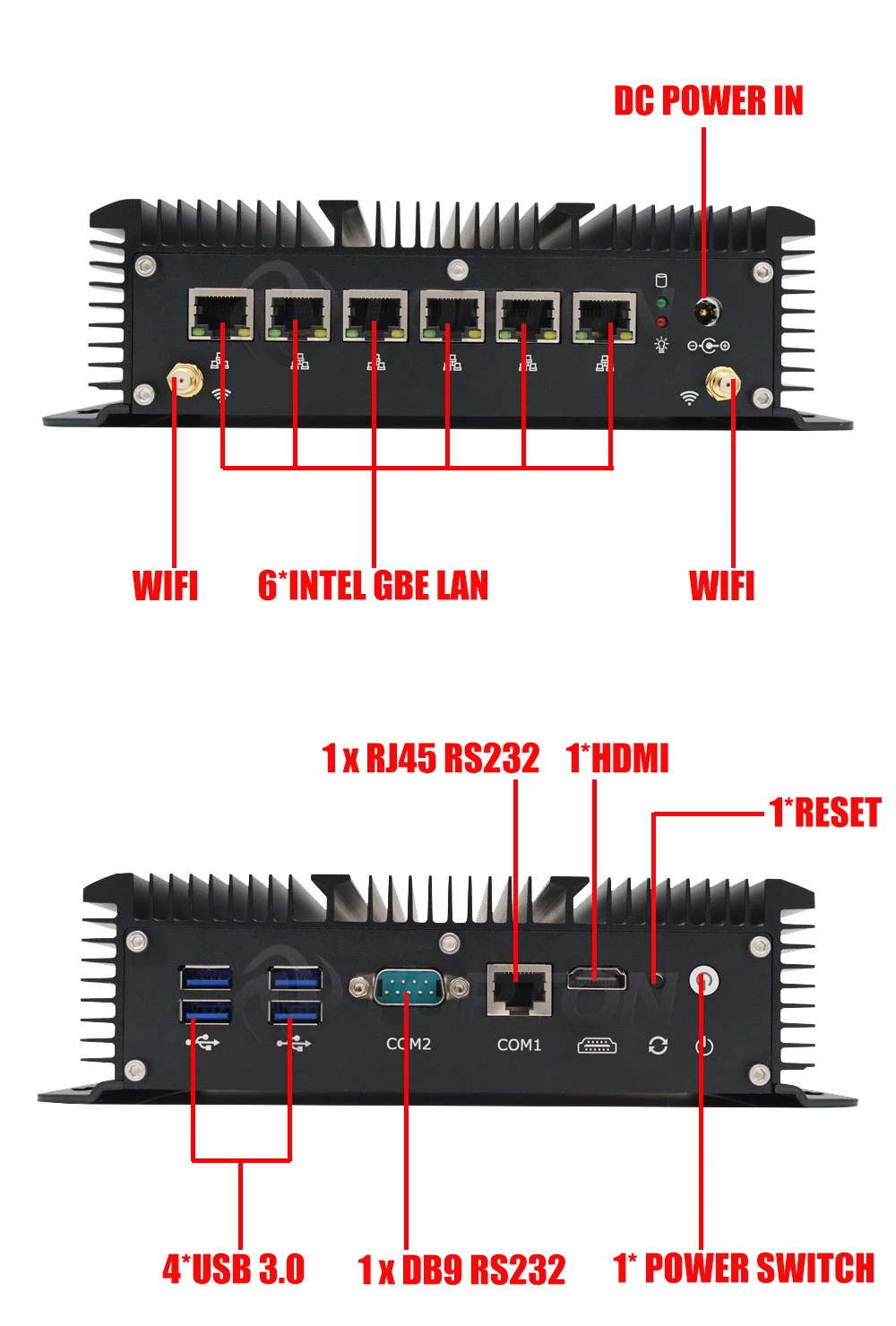 DC POWER IN

WIFI

6*INTEL GBE LAN

WIFI

1 x RJ45 RS232

1*HDMI

1*RESET

COM2

COM1

4*USB 3.0

1 x DB9 RS232

1* POWER SWITCH