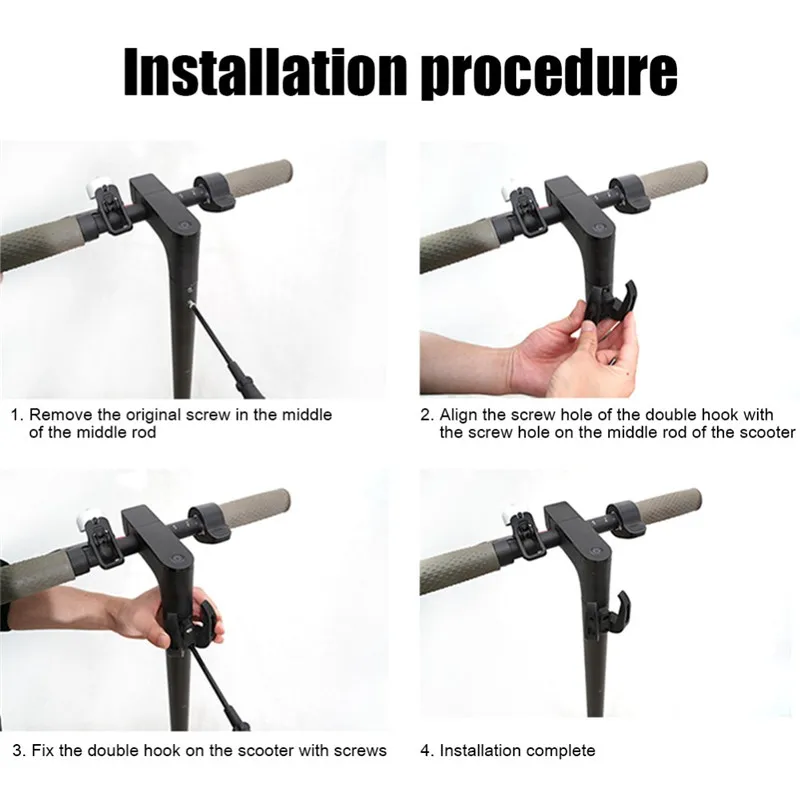 Installation procedure

1. Remove the original screw in the middle of the middle rod

2. Align the screw hole of the double hook with the screw hole on the middle rod of the scooter

3. Fix the double hook on the scooter with screws

4. Installation complete